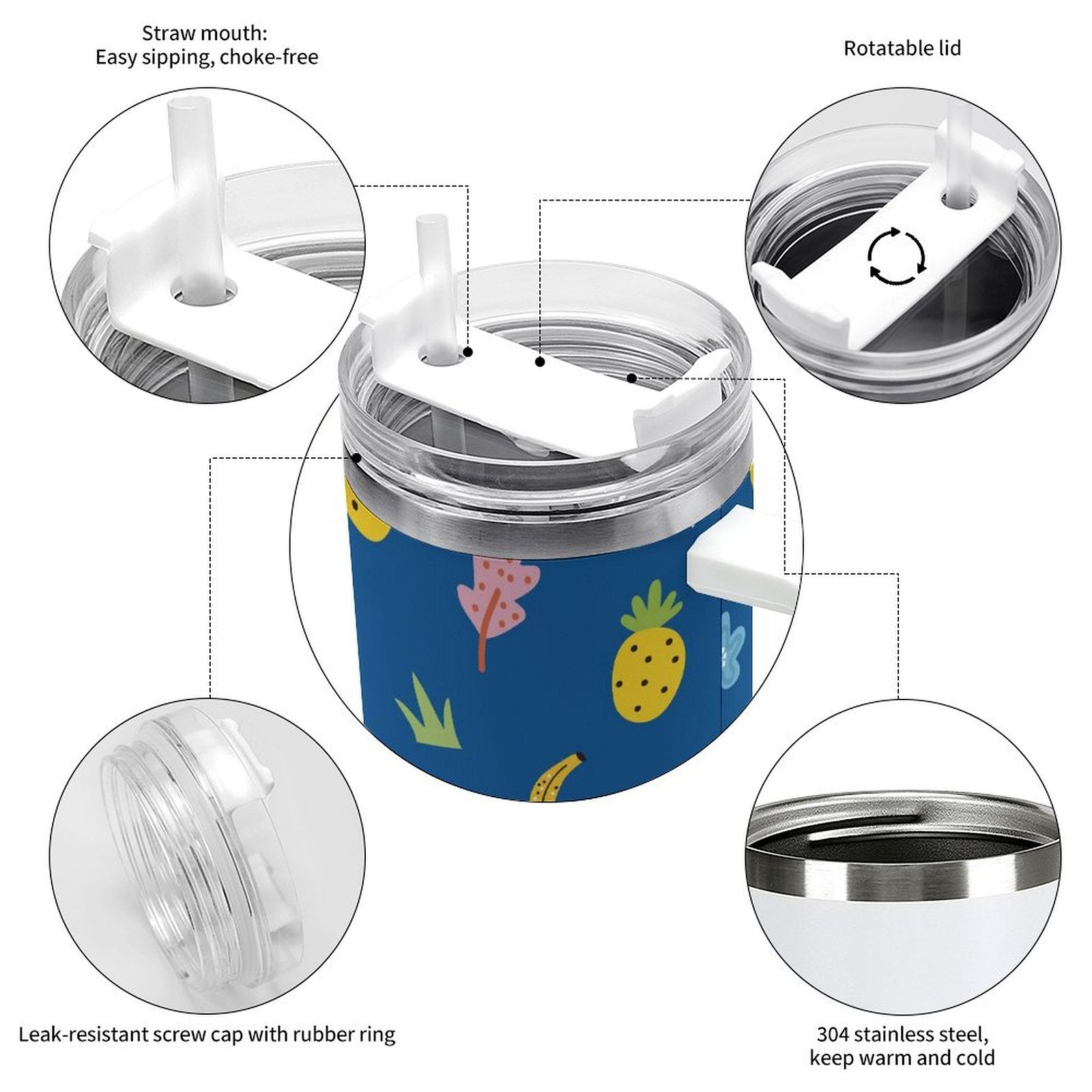 Straw mouth:
Easy sipping, choke-free

Rotatable lid

Leak-resistant screw cap with rubber ring

304 stainless steel,
keep warm and cold