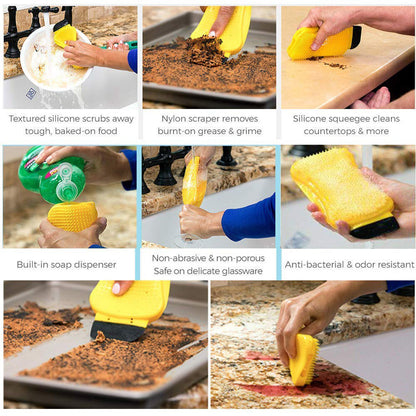 Textured silicone scrubs away tough, baked-on food

Nylon scraper removes burnt-on grease & grime

Silicone squeegee cleans countertops & more

Built-in soap dispenser

Non-abrasive & non-porous Safe on delicate glassware

Anti-bacterial & odor resistant