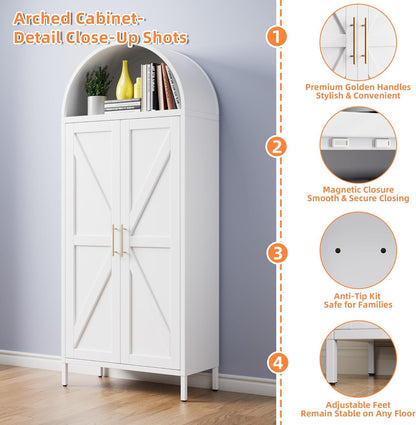 Arched Cabinet-
Detail Close-Up Shots

1

Premium Golden Handles
Stylish & Convenient

2

Magnetic Closure
Smooth & Secure Closing

3

Anti-Tip Kit
Safe for Families

4

Adjustable Feet
Remain Stable on Any Floor