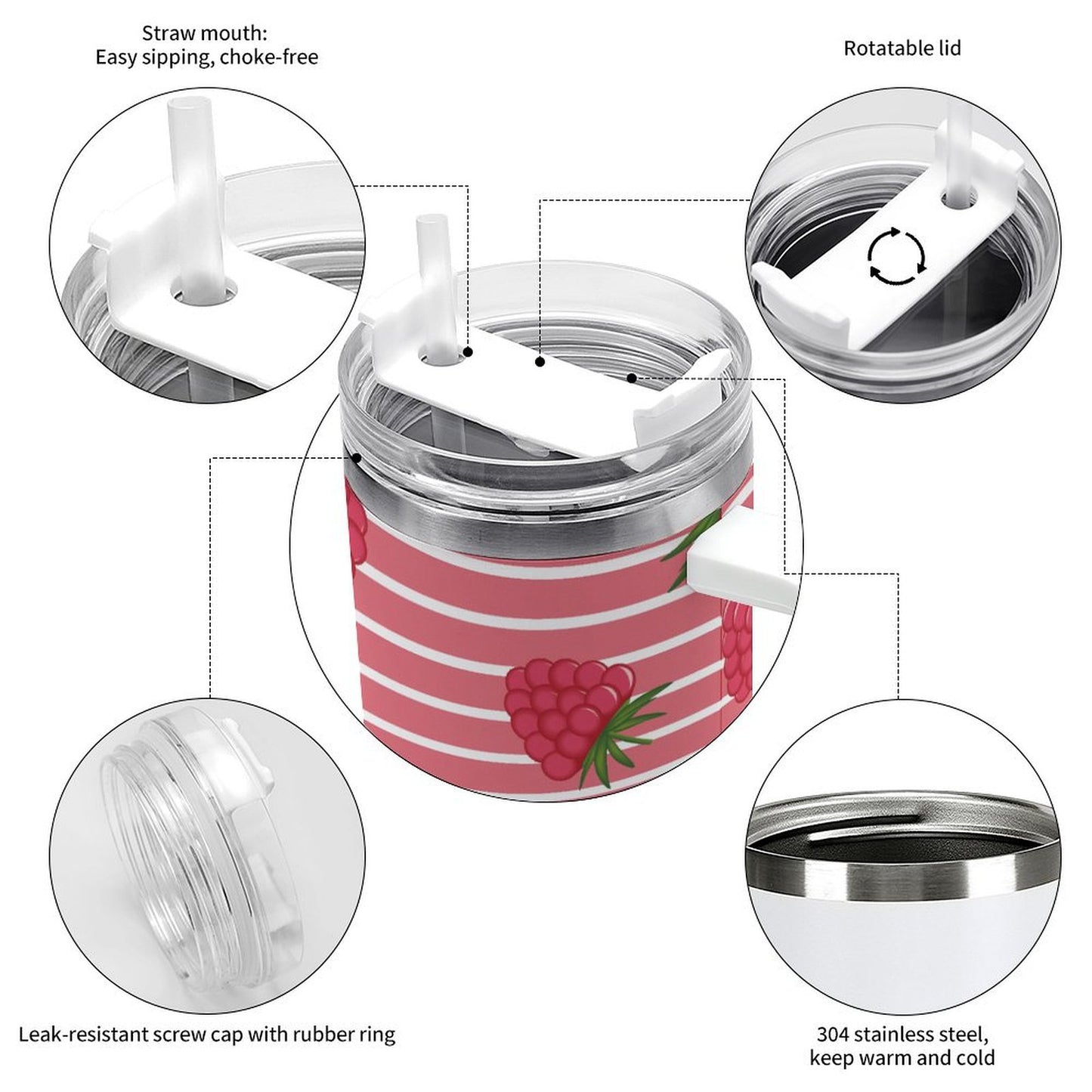 Straw mouth:
Easy sipping, choke-free

Rotatable lid

Leak-resistant screw cap with rubber ring

304 stainless steel,
keep warm and cold