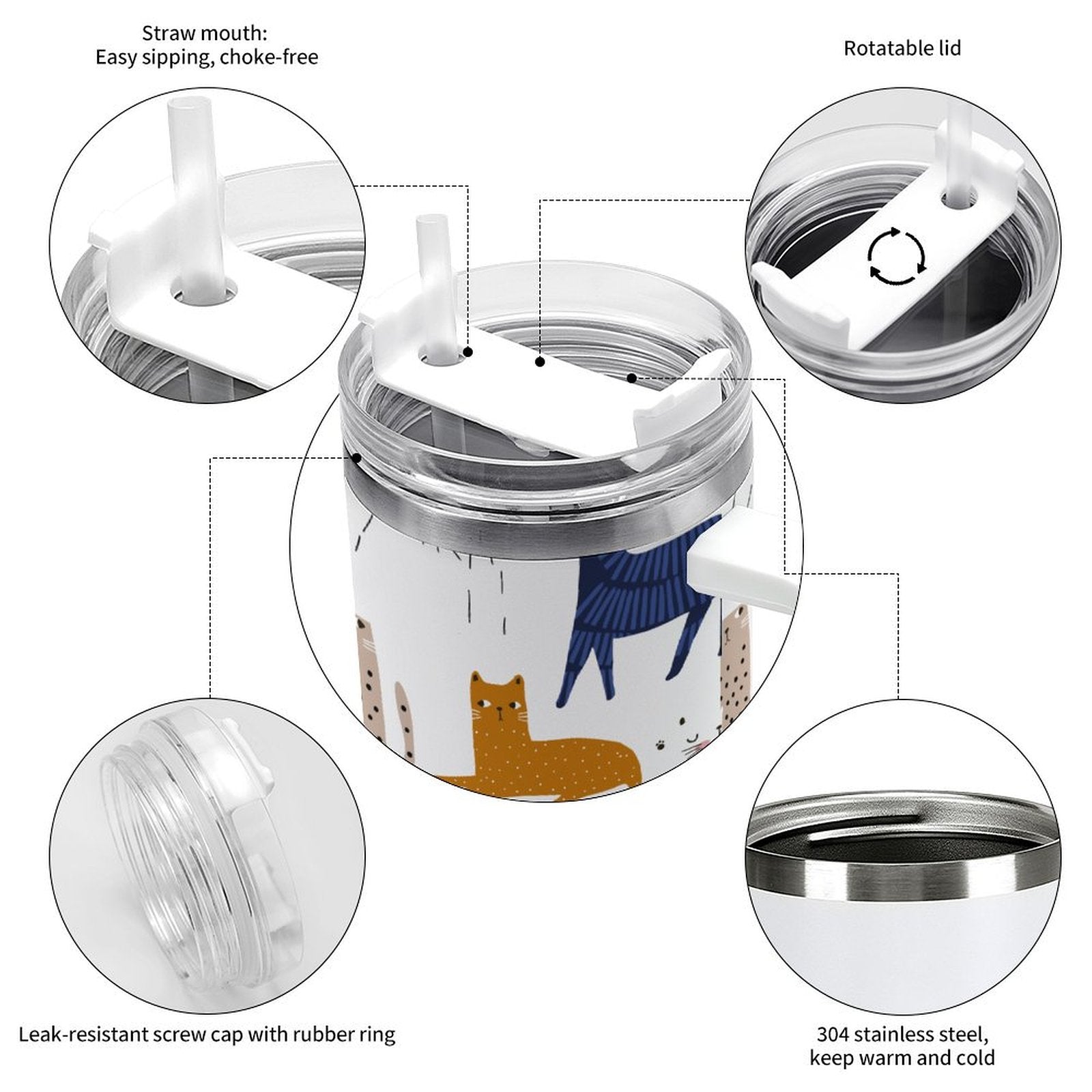 Straw mouth:
Easy sipping, choke-free

Rotatable lid

Leak-resistant screw cap with rubber ring

304 stainless steel,
keep warm and cold