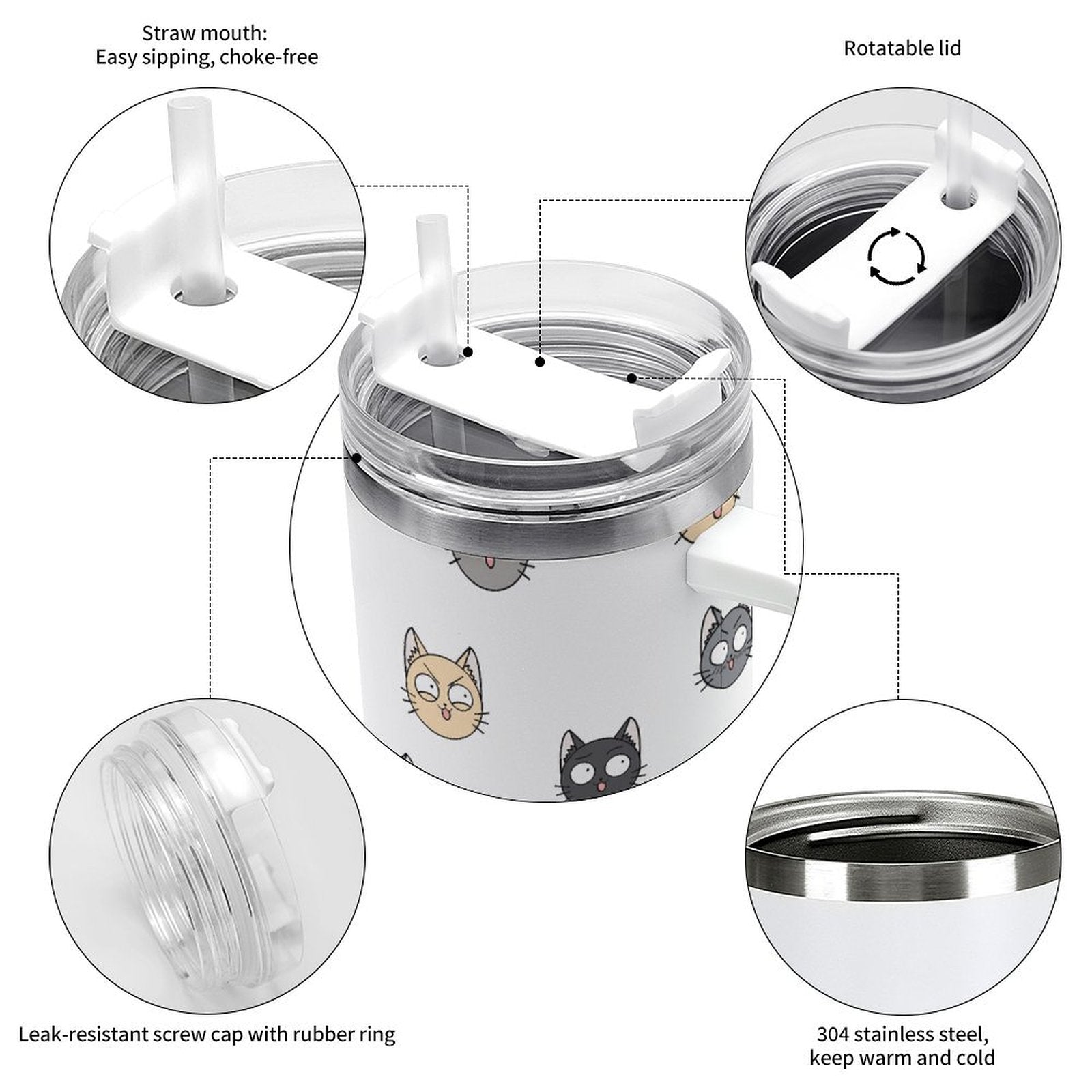 Straw mouth:
Easy sipping, choke-free

Rotatable lid

Leak-resistant screw cap with rubber ring

304 stainless steel,
keep warm and cold