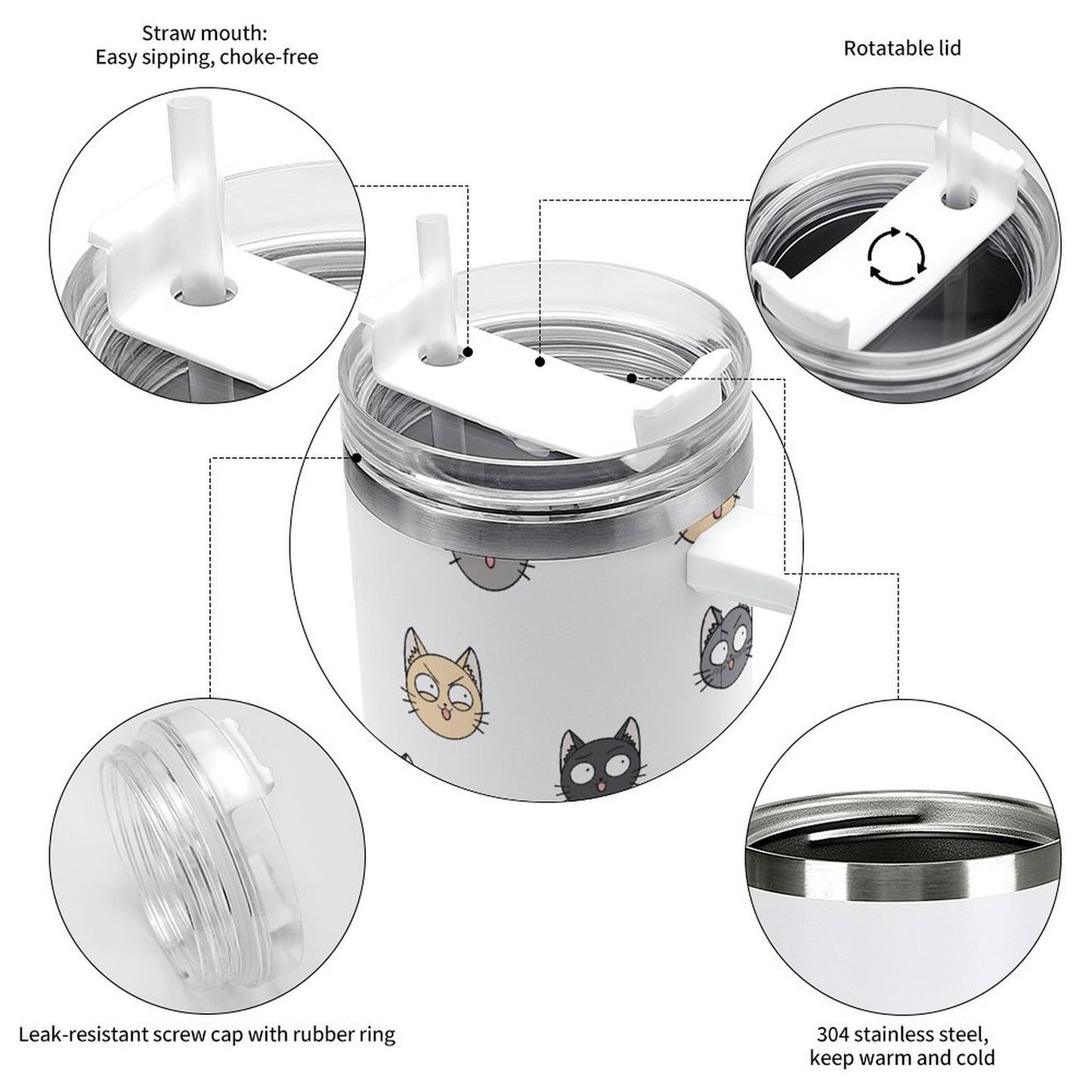 Straw mouth:
Easy sipping, choke-free

Rotatable lid

Leak-resistant screw cap with rubber ring

304 stainless steel,
keep warm and cold