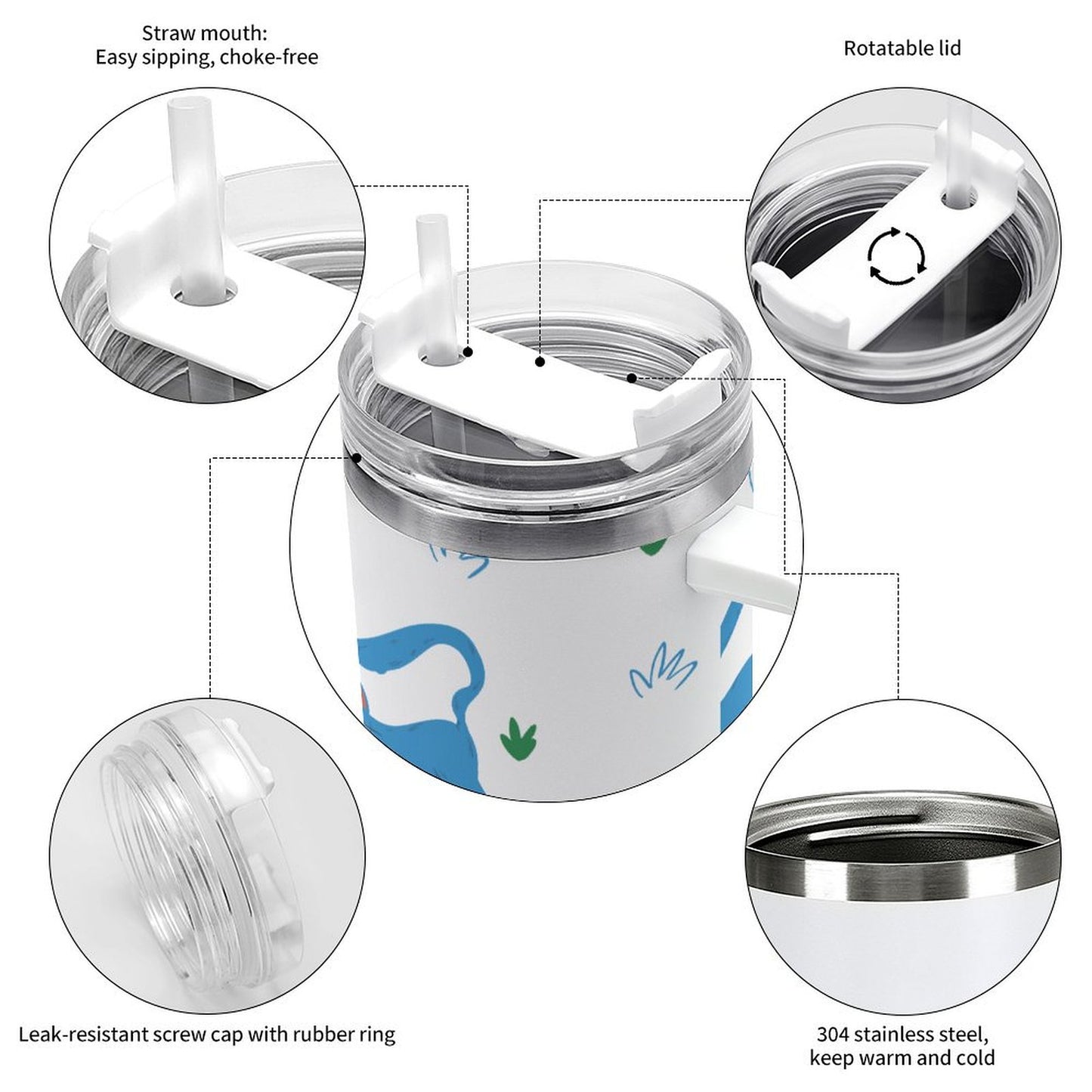 Straw mouth:
Easy sipping, choke-free

Rotatable lid

Leak-resistant screw cap with rubber ring

304 stainless steel,
keep warm and cold