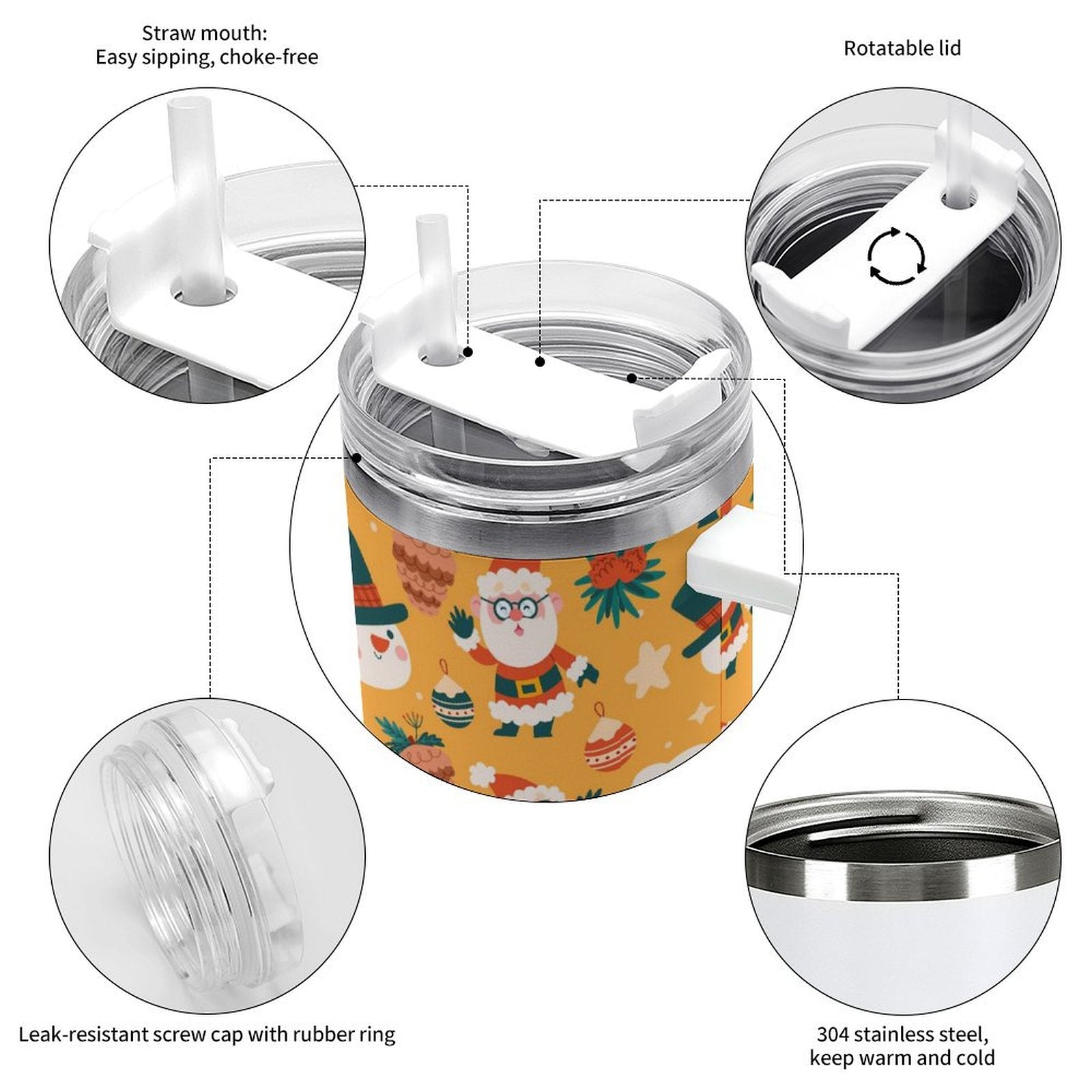 Straw mouth:
Easy sipping, choke-free

Rotatable lid

Leak-resistant screw cap with rubber ring

304 stainless steel,
keep warm and cold