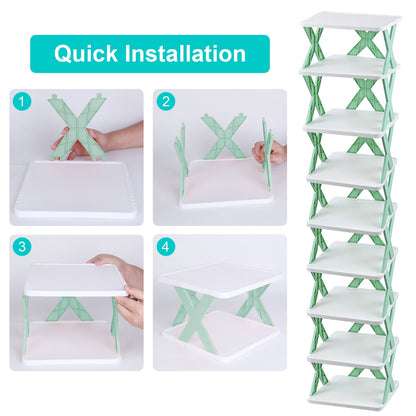 Quick Installation

1

2

3

4