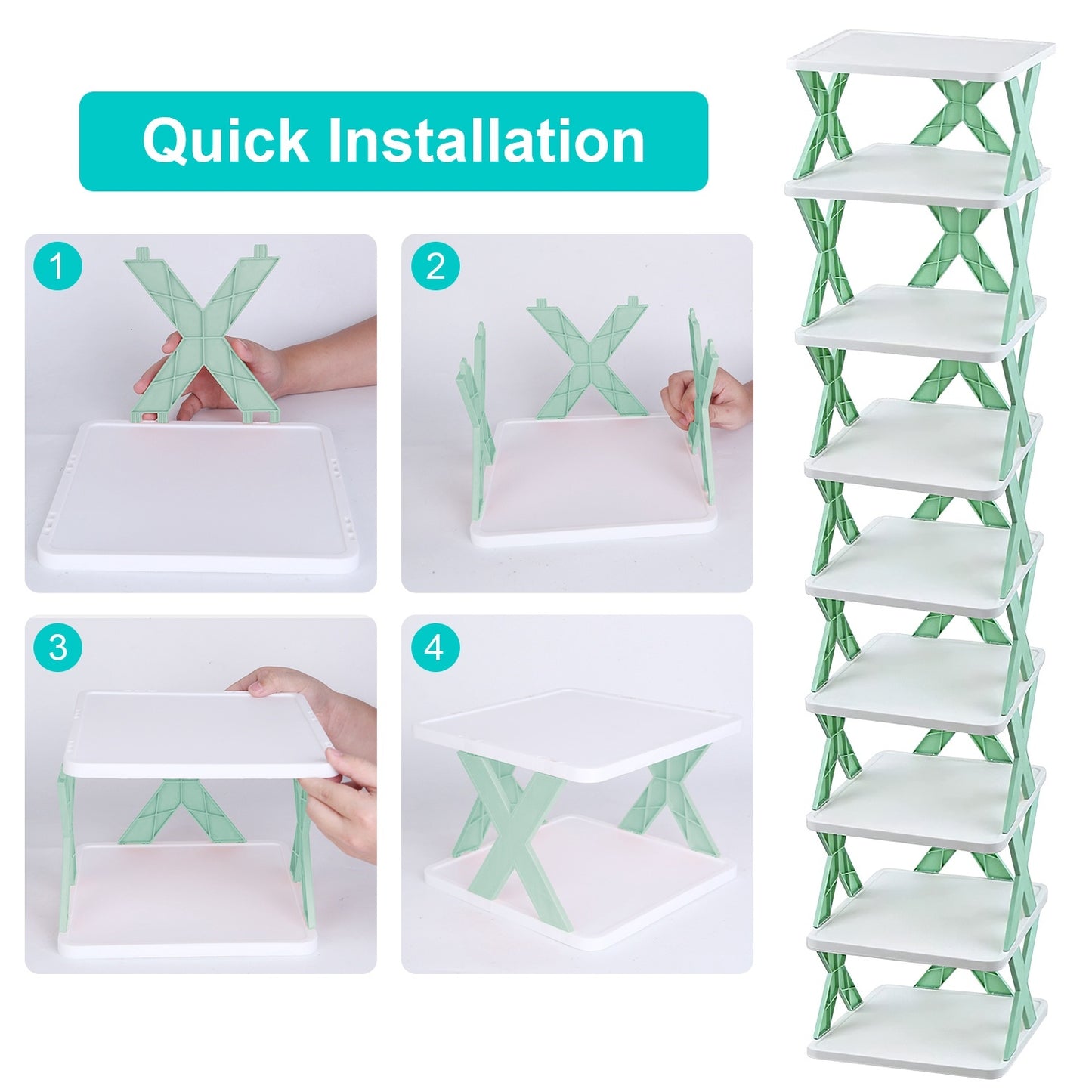 Quick Installation

1

2

3

4