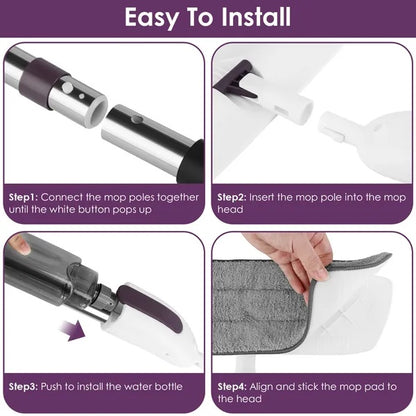 Easy To Install

Step1: Connect the mop poles together until the white button pops up

Step2: Insert the mop pole into the mop head

Step3: Push to install the water bottle

Step4: Align and stick the mop pad to the head