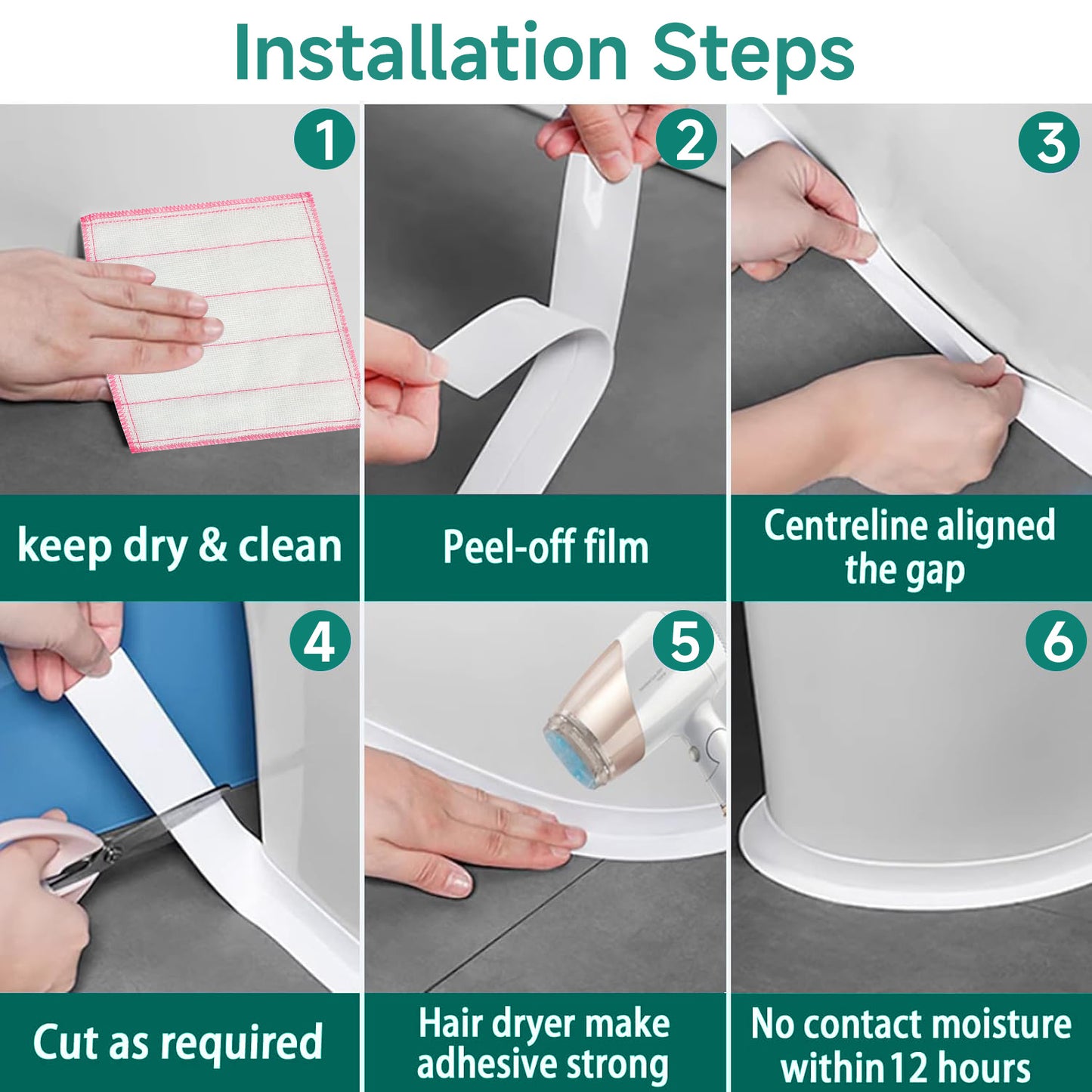 Installation Steps

1

keep dry & clean

2

Peel-off film

3

Centreline aligned the gap

4

Cut as required

5

Hair dryer make adhesive strong

6

No contact moisture within 12 hours