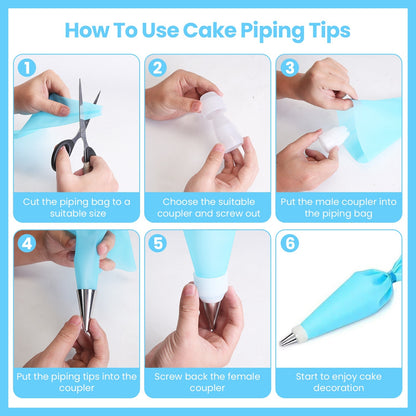 How To Use Cake Piping Tips

1
Cut the piping bag to a suitable size

2
Choose the suitable coupler and screw out

3
Put the male coupler into the piping bag

4
Put the piping tips into the coupler

5
Screw back the female coupler

6
Start to enjoy cake decoration