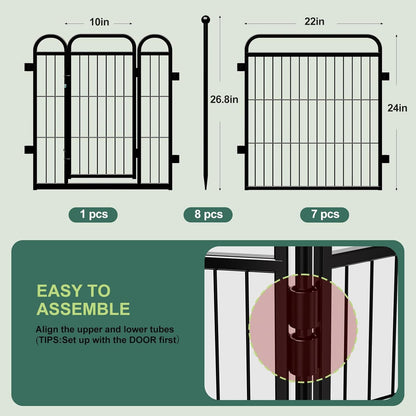 10in

26.8in

22in

24in

1 pcs

8 pcs

7 pcs

EASY TO ASSEMBLE

Align the upper and lower tubes
(TIPS:Set up with the DOOR first)