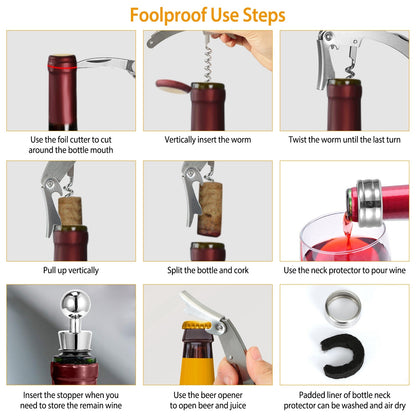 Foolproof Use Steps

Use the foil cutter to cut around the bottle mouth

Vertically insert the worm

Twist the worm until the last turn

Pull up vertically

Split the bottle and cork

Use the neck protector to pour wine

Insert the stopper when you need to store the remain wine

Use the beer opener to open beer and juice

Padded liner of bottle neck protector can be washed and air dry