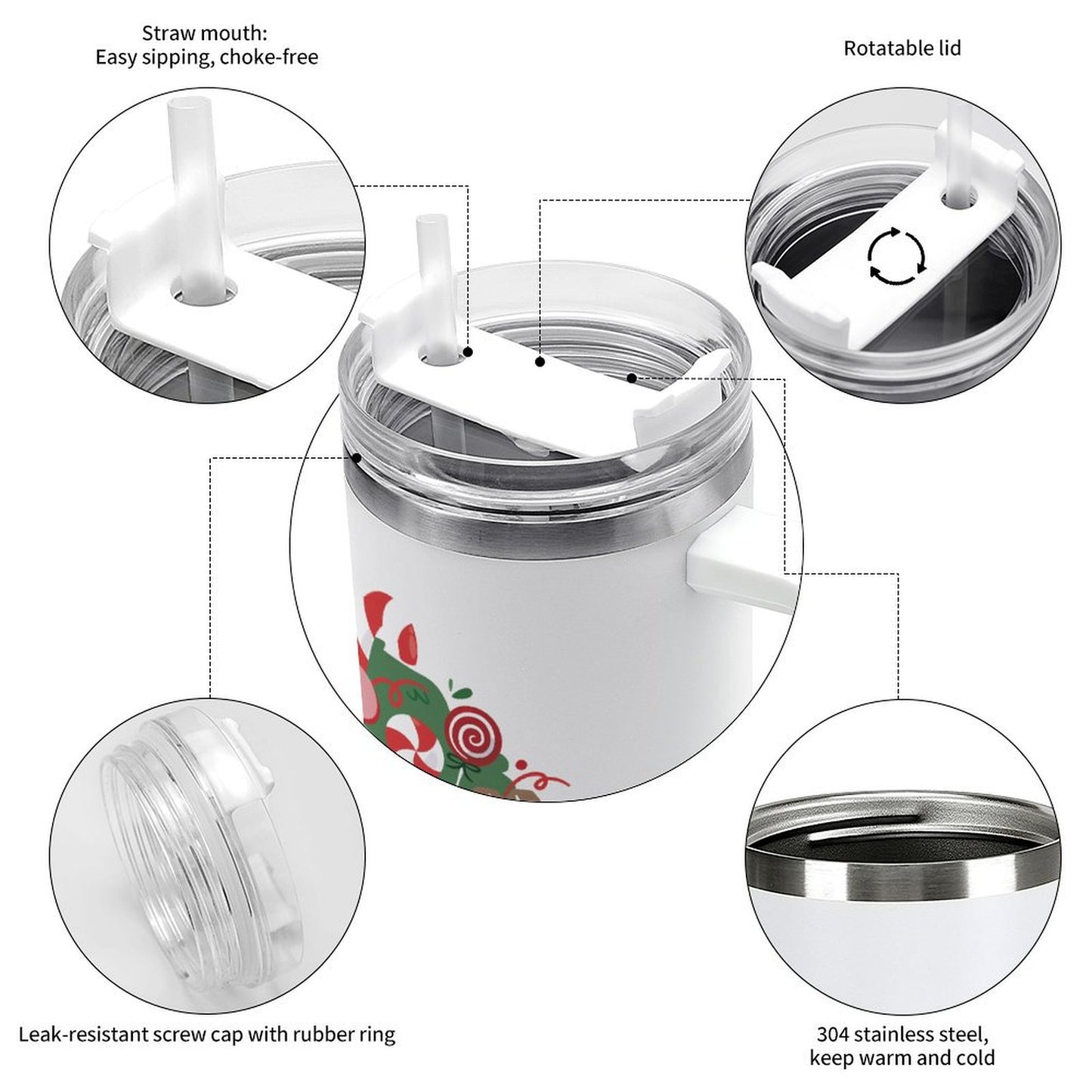 Straw mouth:
Easy sipping, choke-free

Rotatable lid

Leak-resistant screw cap with rubber ring

304 stainless steel,
keep warm and cold