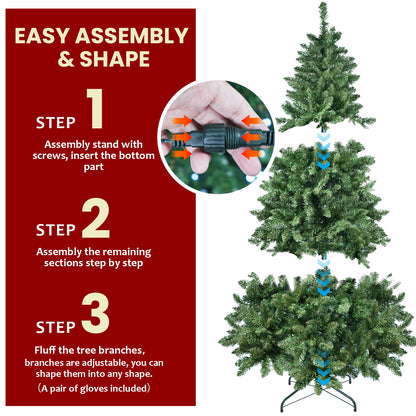 EASY ASSEMBLY & SHAPE

STEP 1

Assembly stand with screws, insert the bottom part

STEP 2

Assembly the remaining sections step by step

STEP 3

Fluff the tree branches, branches are adjustable, you can shape them into any shape.
（A pair of gloves included）