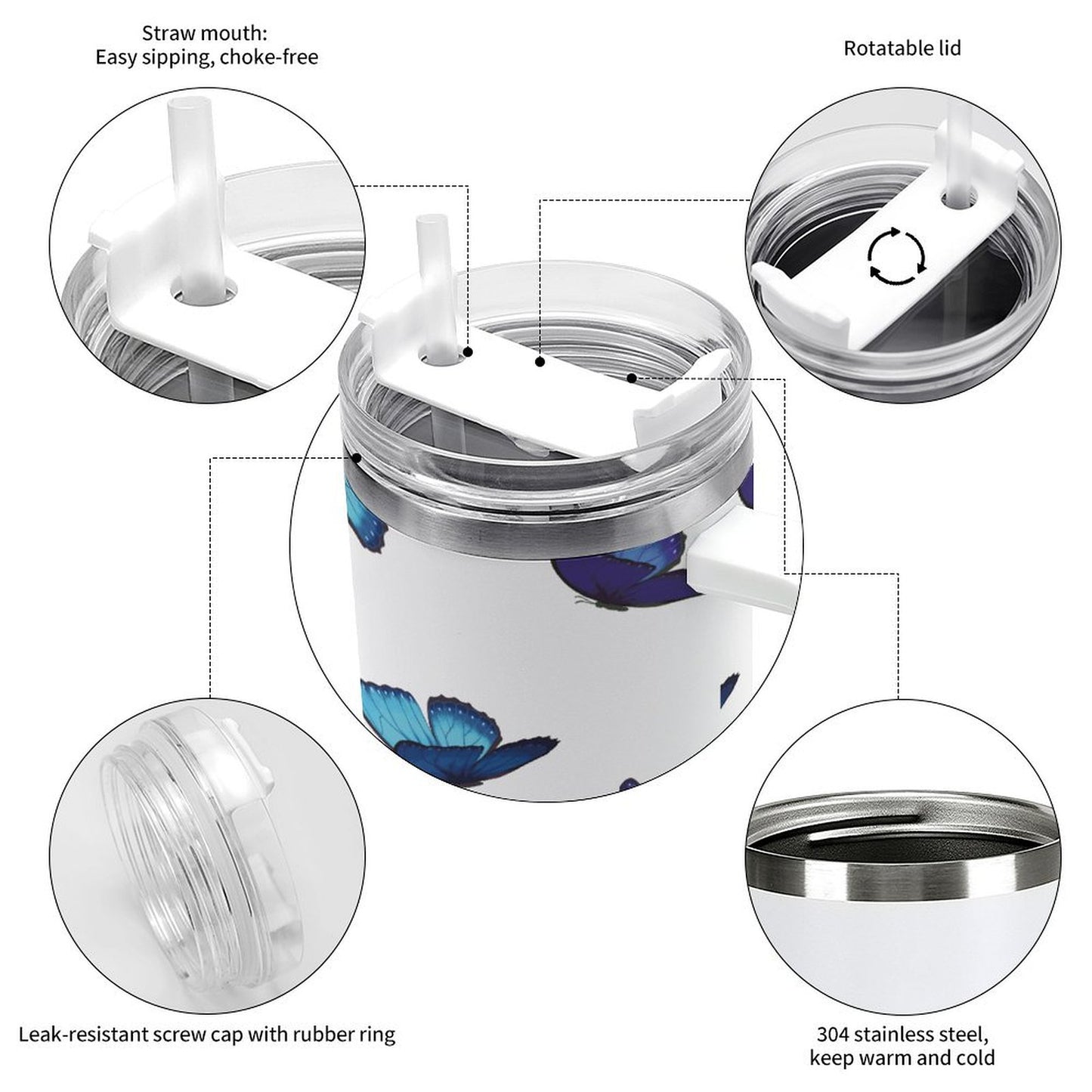 Straw mouth:
Easy sipping, choke-free

Rotatable lid

Leak-resistant screw cap with rubber ring

304 stainless steel,
keep warm and cold