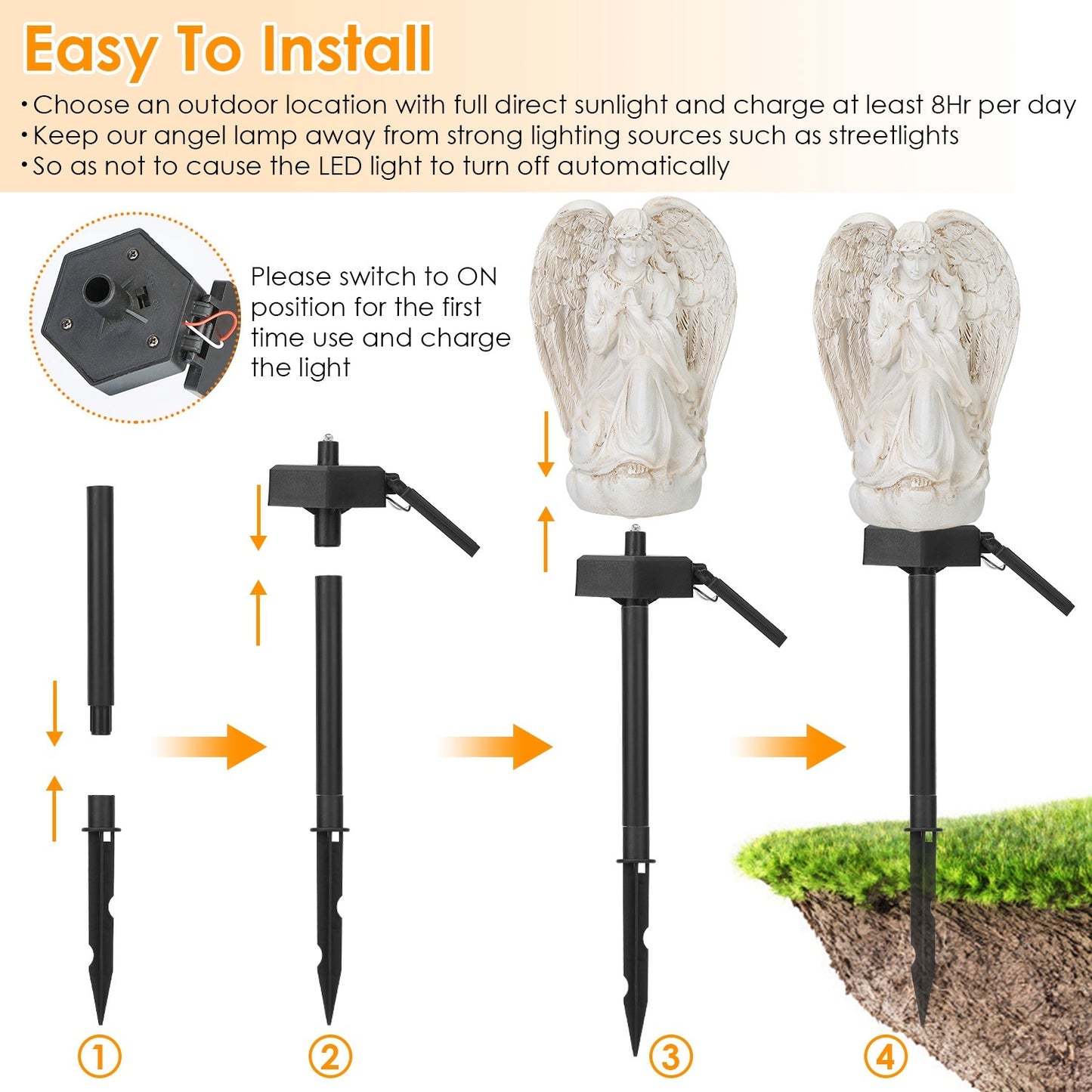 Easy To Install

•Choose an outdoor location with full direct sunlight and charge at least 8Hr per day
•Keep our angel lamp away from strong lighting sources such as streetlights
•So as not to cause the LED light to turn off automatically

Please switch to ON position for the first time use and charge the light

①

②

③

④