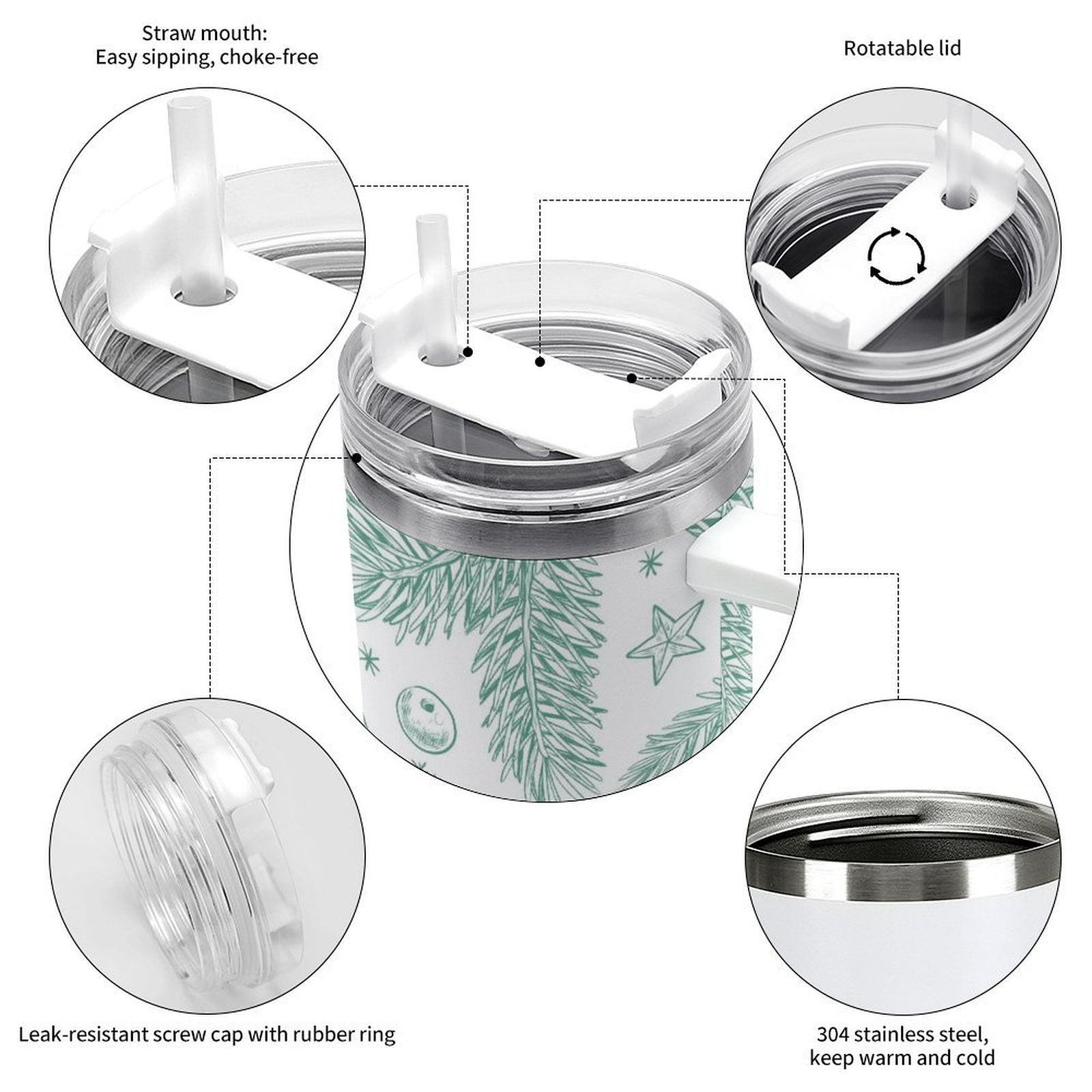 Straw mouth:
Easy sipping, choke-free

Rotatable lid

Leak-resistant screw cap with rubber ring

304 stainless steel,
keep warm and cold