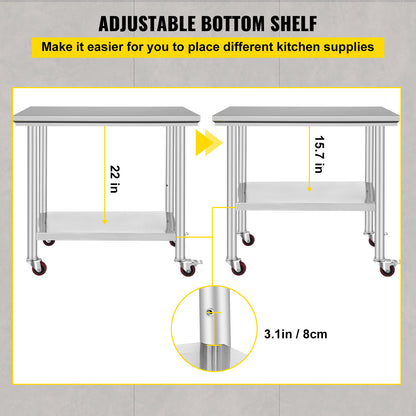 ADJUSTABLE BOTTOM SHELF

Make it easier for you to place different kitchen supplies

22 in

15.7 in

3.1in / 8cm