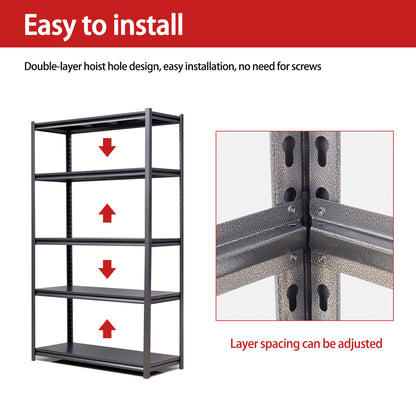 Easy to install

Double-layer hoist hole design, easy installation, no need for screws

Layer spacing can be adjusted