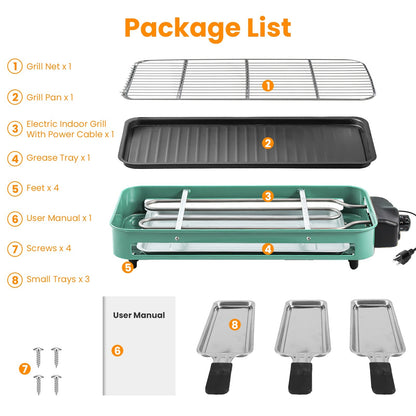 Package List

1 Grill Net x 1

2 Grill Pan x 1

3 Electric Indoor Grill With Power Cable x 1

4 Grease Tray x 1

5 Feet x 4

6 User Manual x 1

7 Screws x 4

8 Small Trays x 3

1

2

3

4

5

User Manual

6

7

8