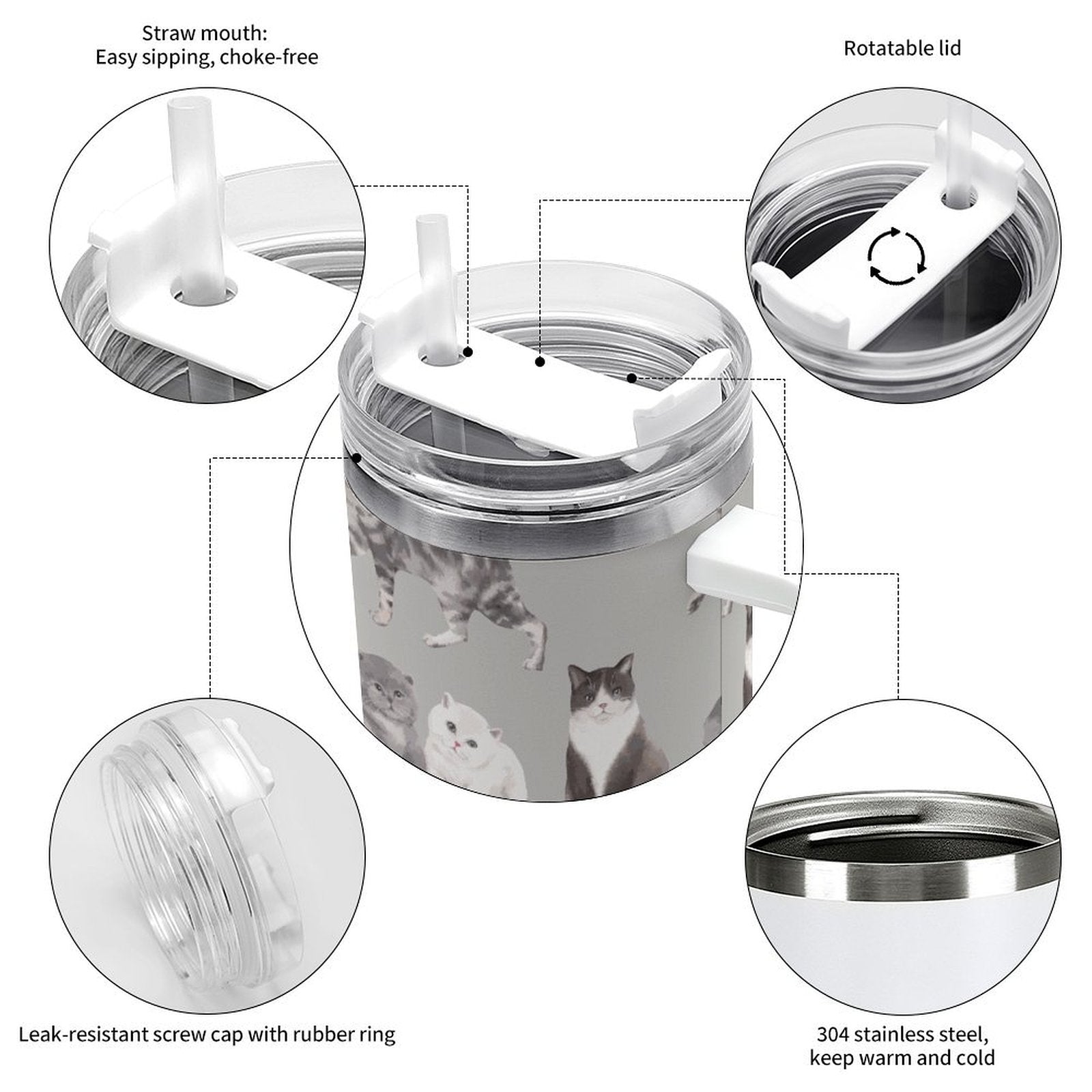 Straw mouth:
Easy sipping, choke-free

Rotatable lid

Leak-resistant screw cap with rubber ring

304 stainless steel,
keep warm and cold