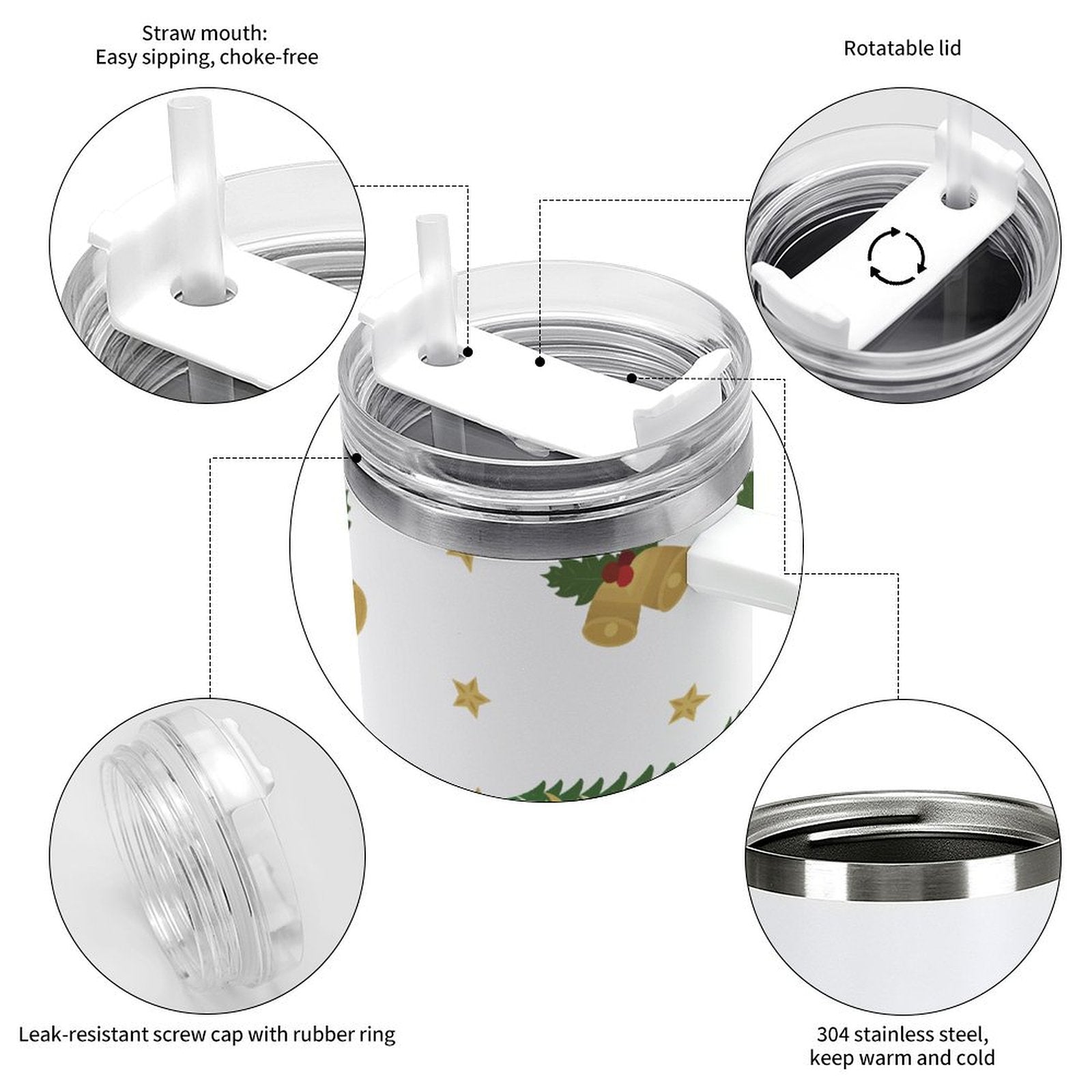 Straw mouth:
Easy sipping, choke-free

Rotatable lid

Leak-resistant screw cap with rubber ring

304 stainless steel,
keep warm and cold