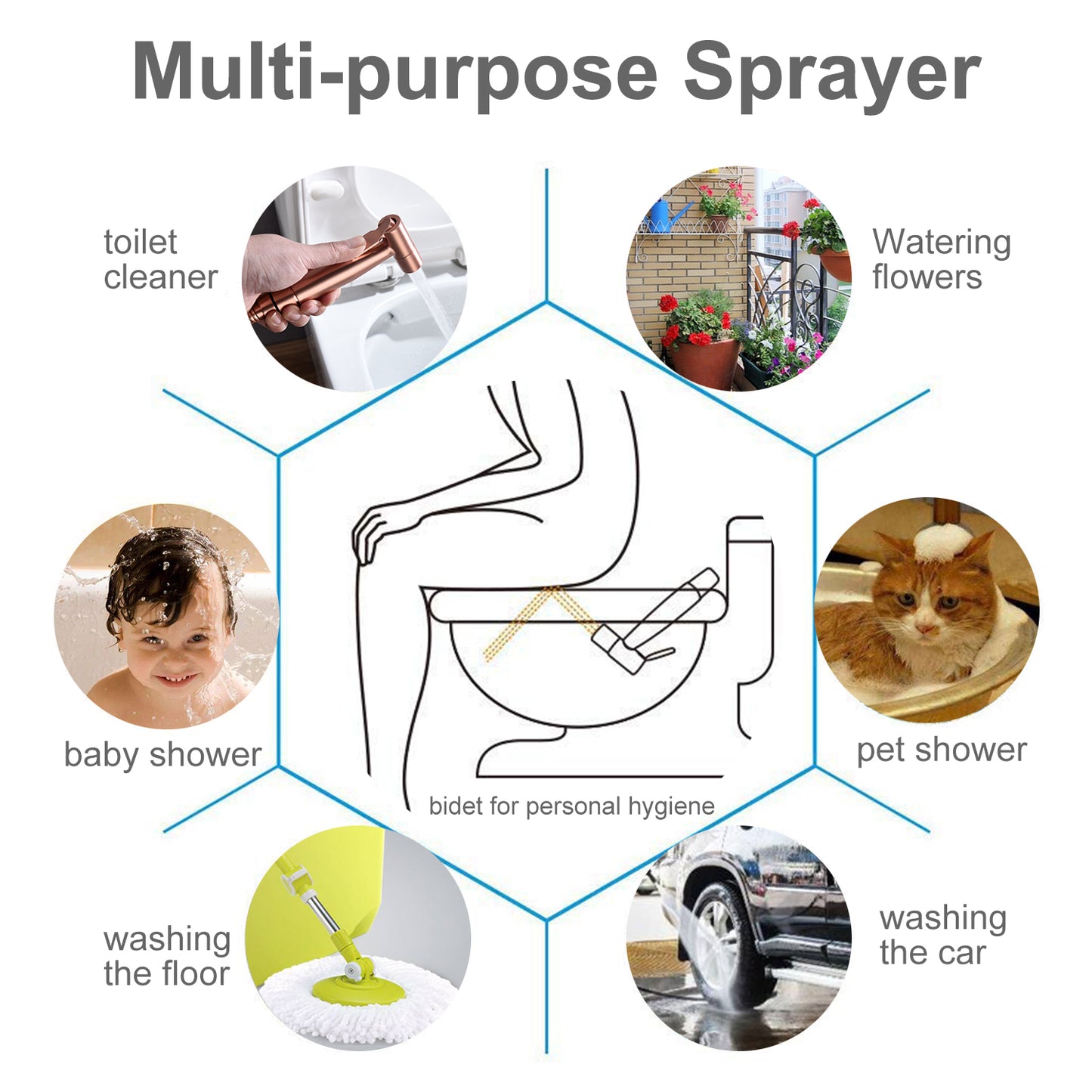 Multi-purpose Sprayer

toilet cleaner

Watering flowers

baby shower

pet shower

bidet for personal hygiene

washing the floor

washing the car