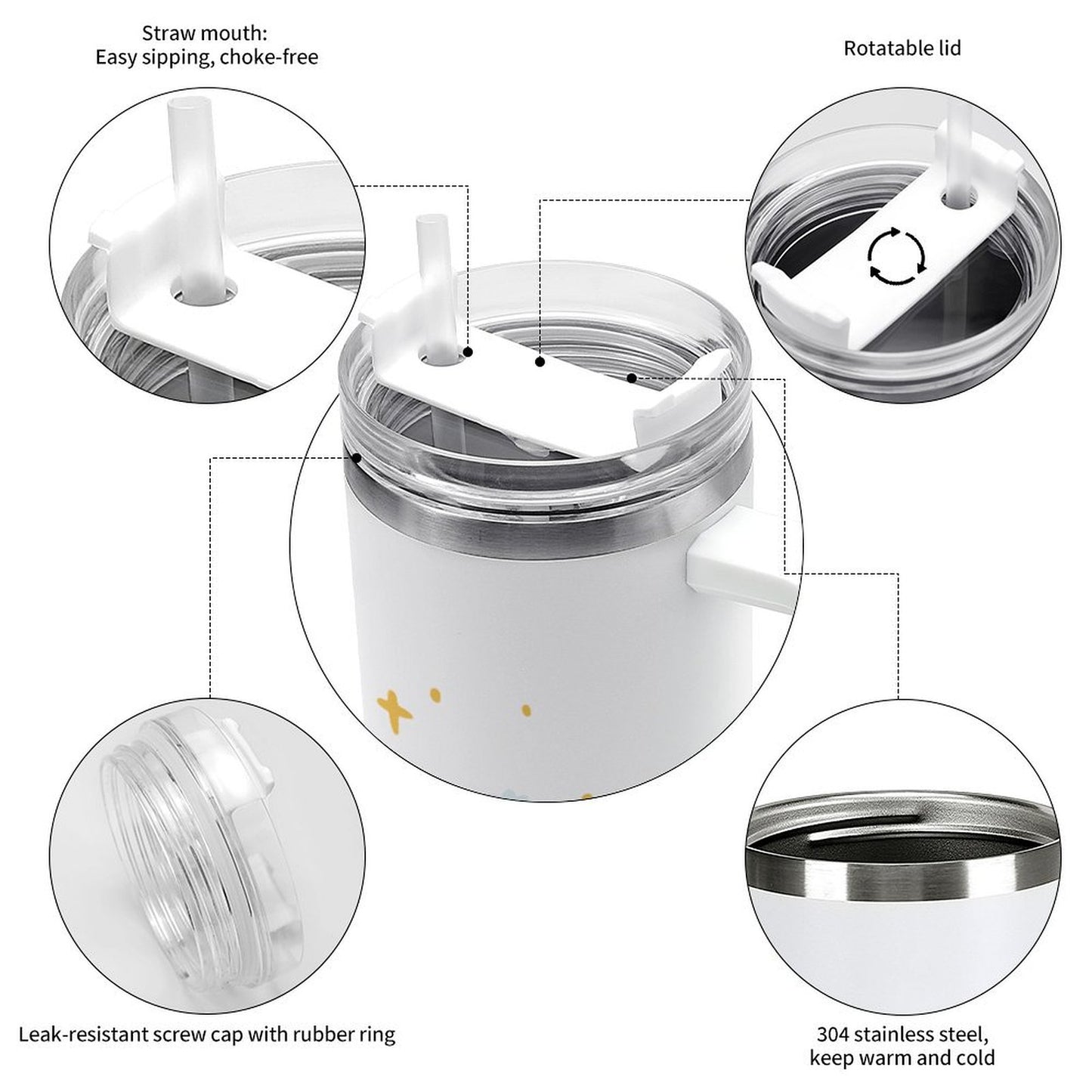 Straw mouth:
Easy sipping, choke-free

Rotatable lid

Leak-resistant screw cap with rubber ring

304 stainless steel,
keep warm and cold