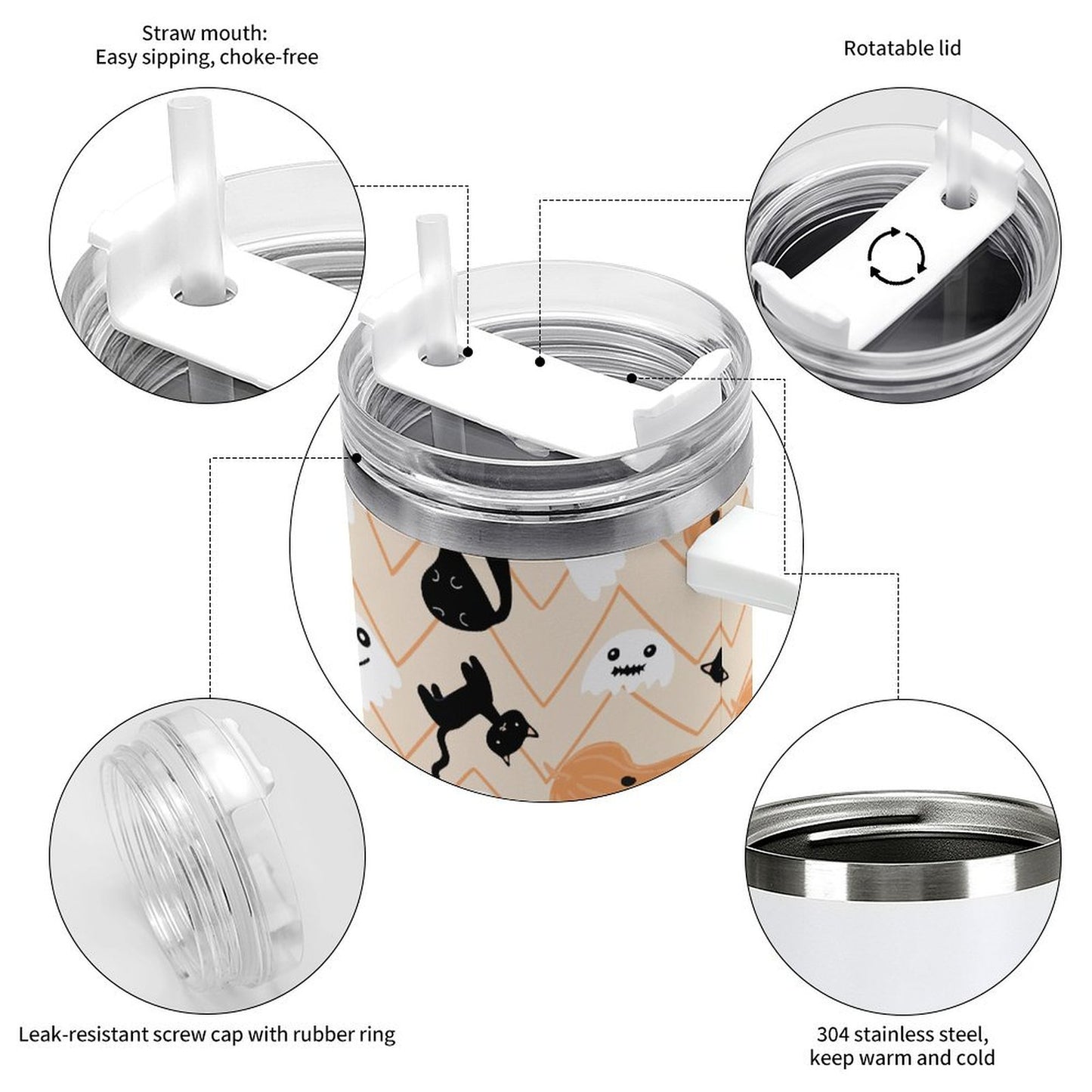 Straw mouth:
Easy sipping, choke-free

Rotatable lid

Leak-resistant screw cap with rubber ring

304 stainless steel,
keep warm and cold