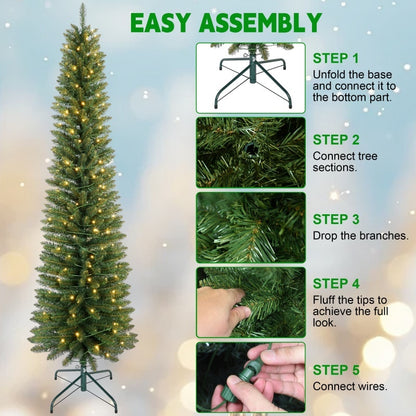 EASY ASSEMBLY

STEP 1
Unfold the base and connect it to the bottom part.

STEP 2
Connect tree sections.

STEP 3
Drop the branches.

STEP 4
Fluff the tips to achieve the full look.

STEP 5
Connect wires.