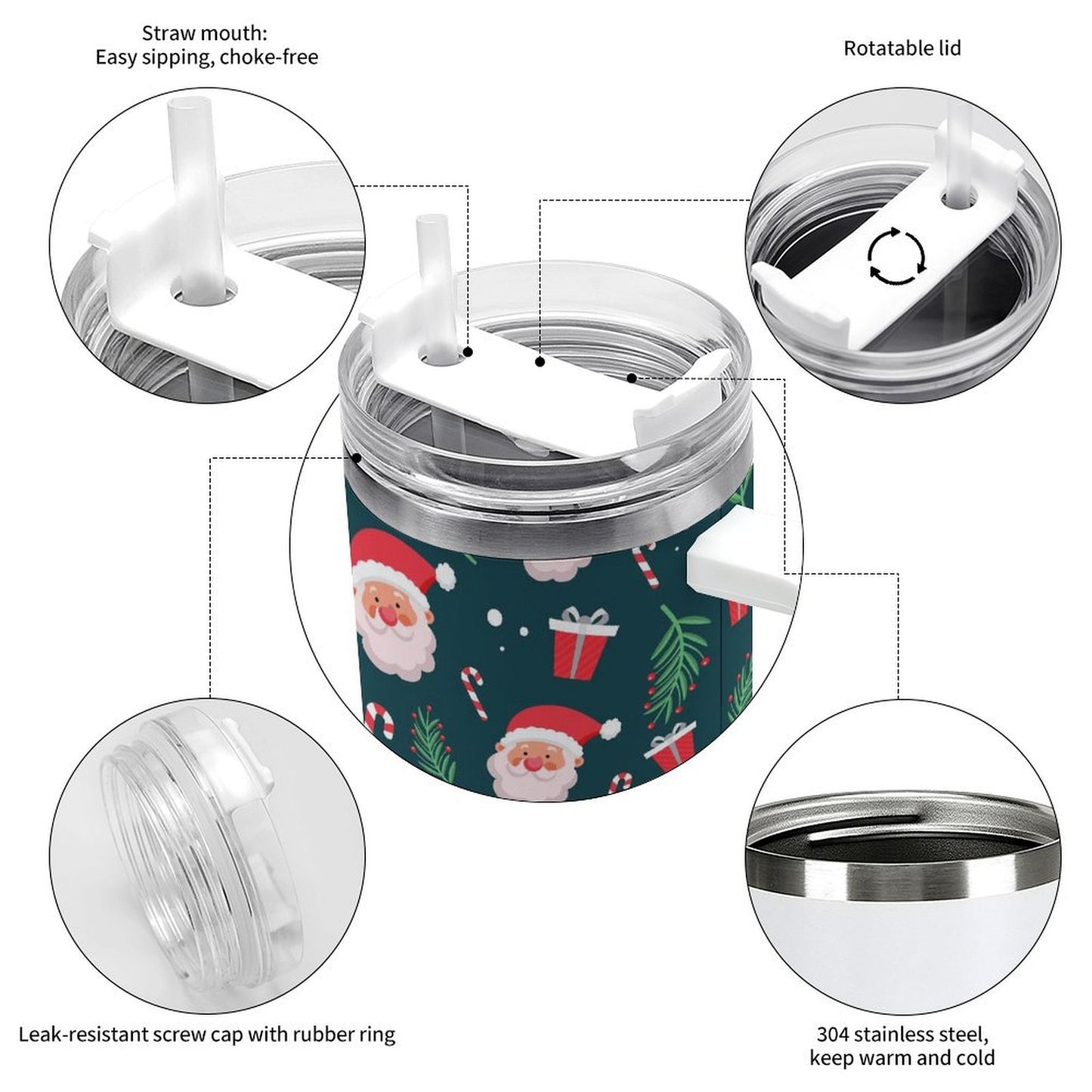 Straw mouth:
Easy sipping, choke-free

Rotatable lid

Leak-resistant screw cap with rubber ring

304 stainless steel,
keep warm and cold