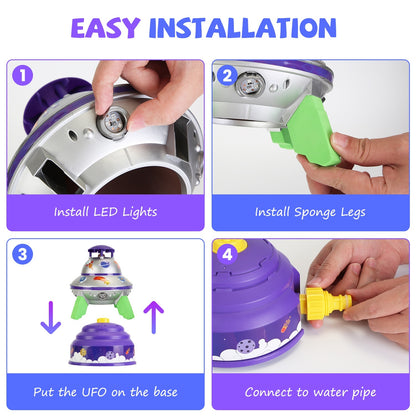 EASY INSTALLATION

1

Install LED Lights

2

Install Sponge Legs

3

Put the UFO on the base

4

Connect to water pipe