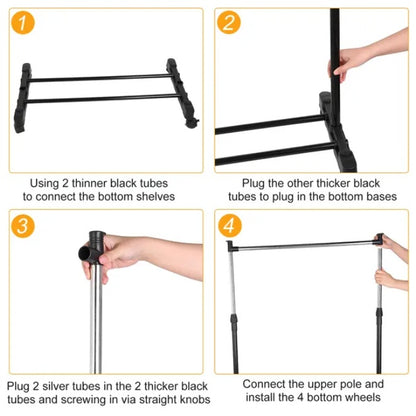 1

Using 2 thinner black tubes to connect the bottom shelves

2

Plug the other thicker black tubes to plug in the bottom bases

3

Plug 2 silver tubes in the 2 thicker black tubes and screwing in via straight knobs

4

Connect the upper pole and install the 4 bottom wheels