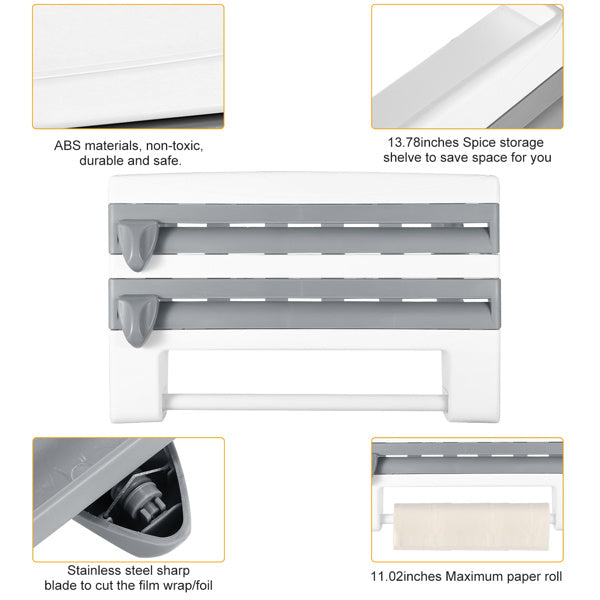 ABS materials, non-toxic, durable and safe.

13.78inches Spice storage shelve to save space for you

Stainless steel sharp blade to cut the film wrap/foil

11.02inches Maximum paper roll