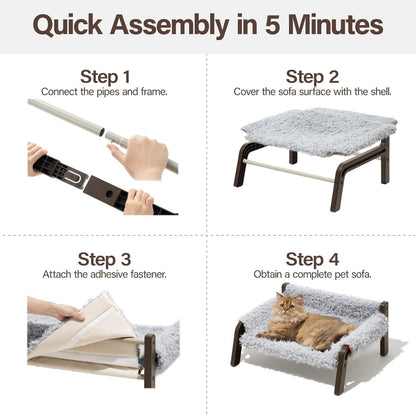 Quick Assembly in 5 Minutes

Step 1
Connect the pipes and frame.

Step 2
Cover the sofa surface with the shell.

Step 3
Attach the adhesive fastener.

Step 4
Obtain a complete pet sofa.