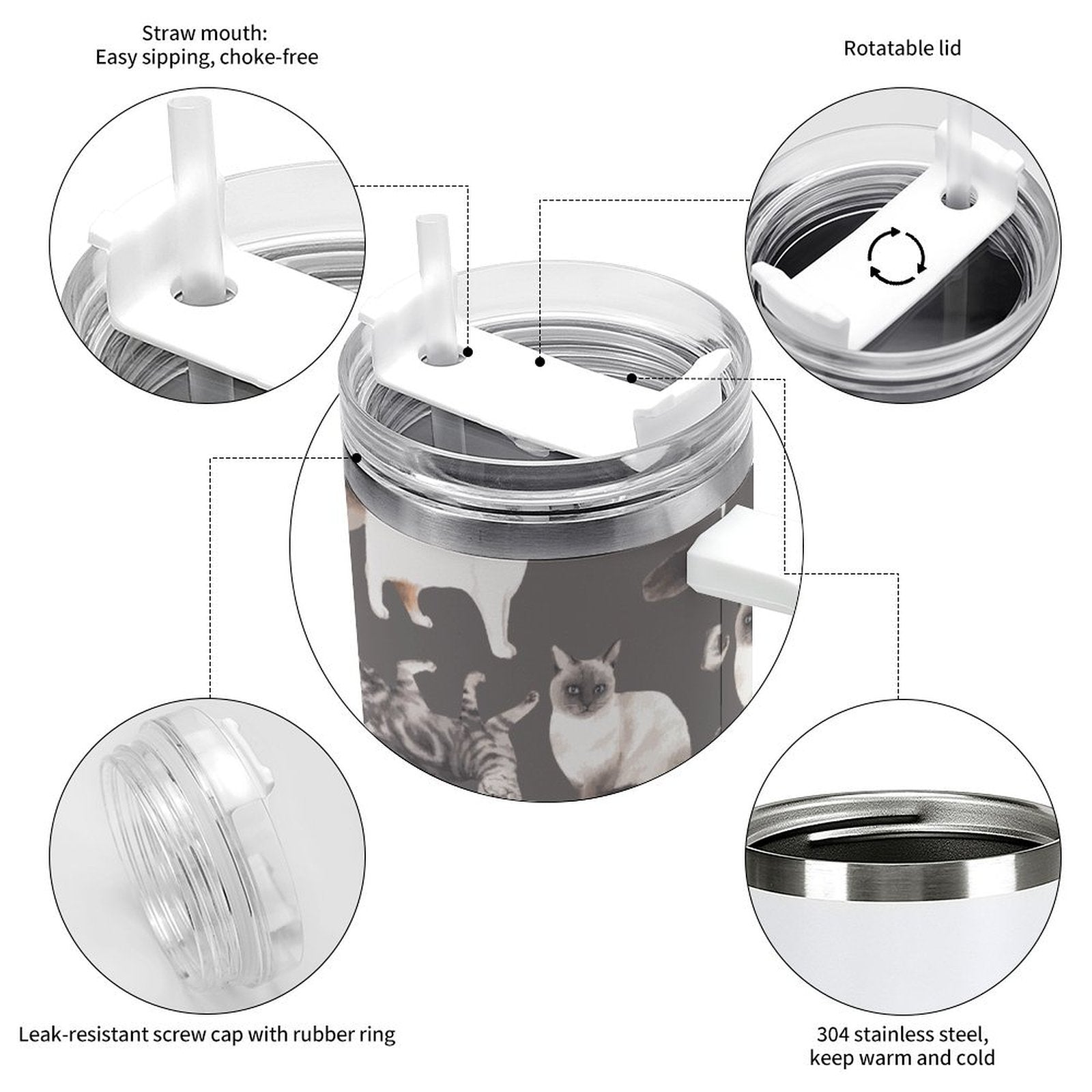 Straw mouth:
Easy sipping, choke-free

Rotatable lid

Leak-resistant screw cap with rubber ring

304 stainless steel,
keep warm and cold