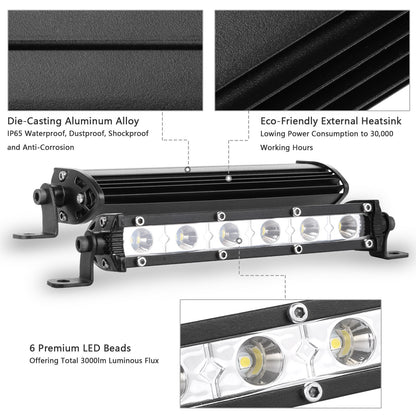 Die-Casting Aluminum Alloy
IP65 Waterproof, Dustproof, Shockproof and Anti-Corrosion

Eco-Friendly External Heatsink
Lowing Power Consumption to 30,000 Working Hours

6 Premium LED Beads
Offering Total 3000lm Luminous Flux