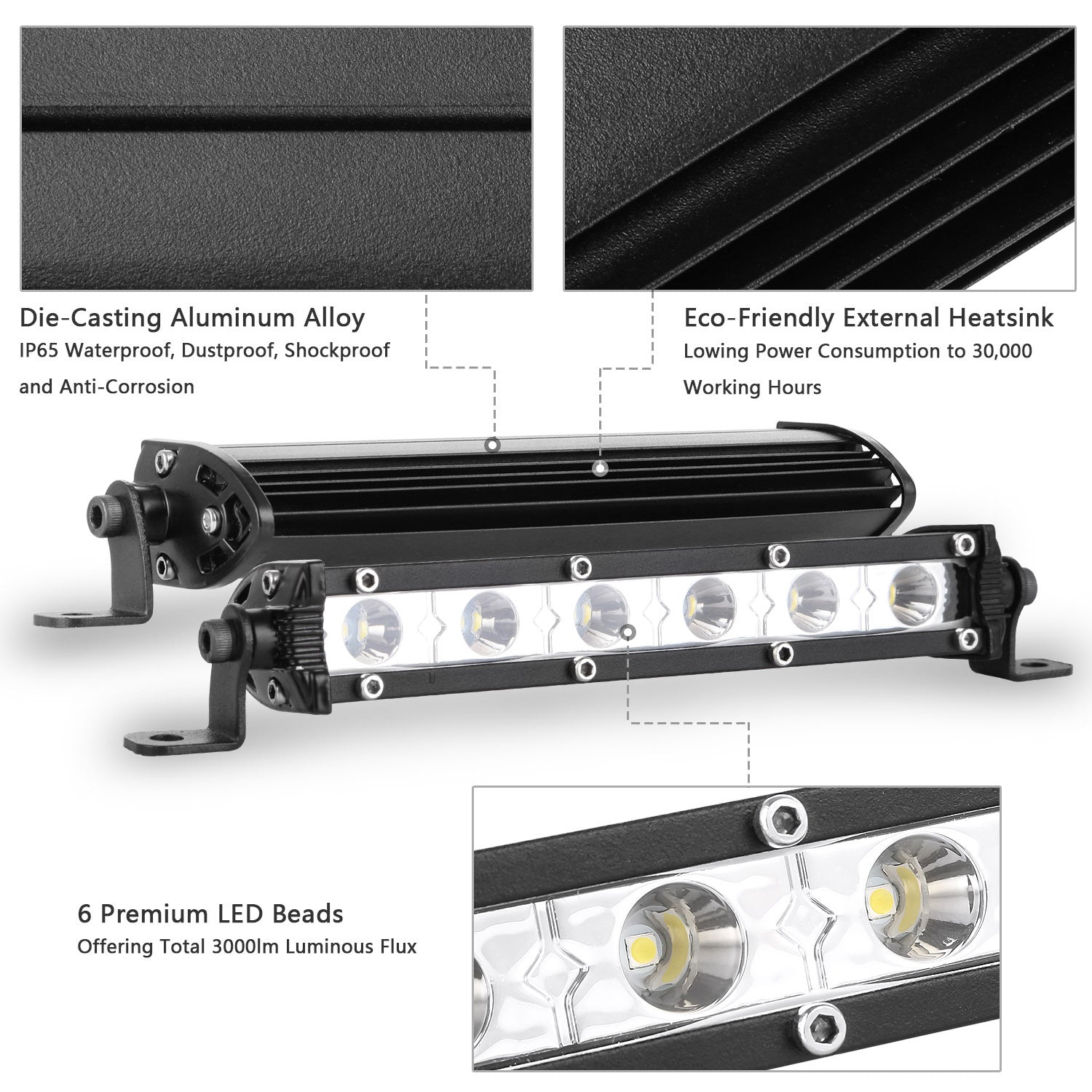 Die-Casting Aluminum Alloy
IP65 Waterproof, Dustproof, Shockproof and Anti-Corrosion

Eco-Friendly External Heatsink
Lowing Power Consumption to 30,000 Working Hours

6 Premium LED Beads
Offering Total 3000lm Luminous Flux