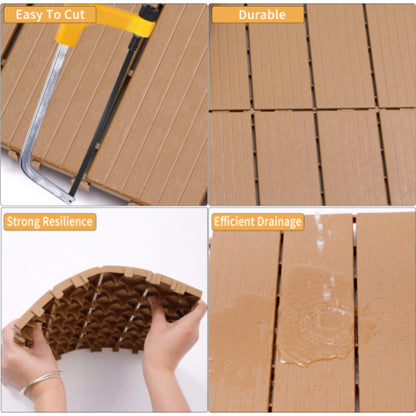 Easy To Cut

Durable

Strong Resilience

Efficient Drainage