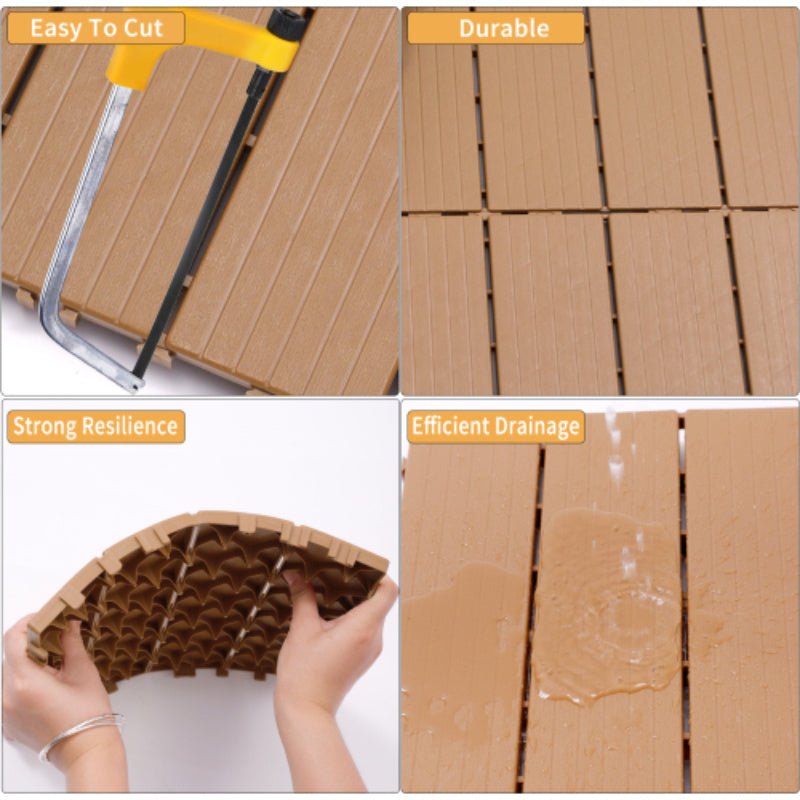 Easy To Cut

Durable

Strong Resilience

Efficient Drainage