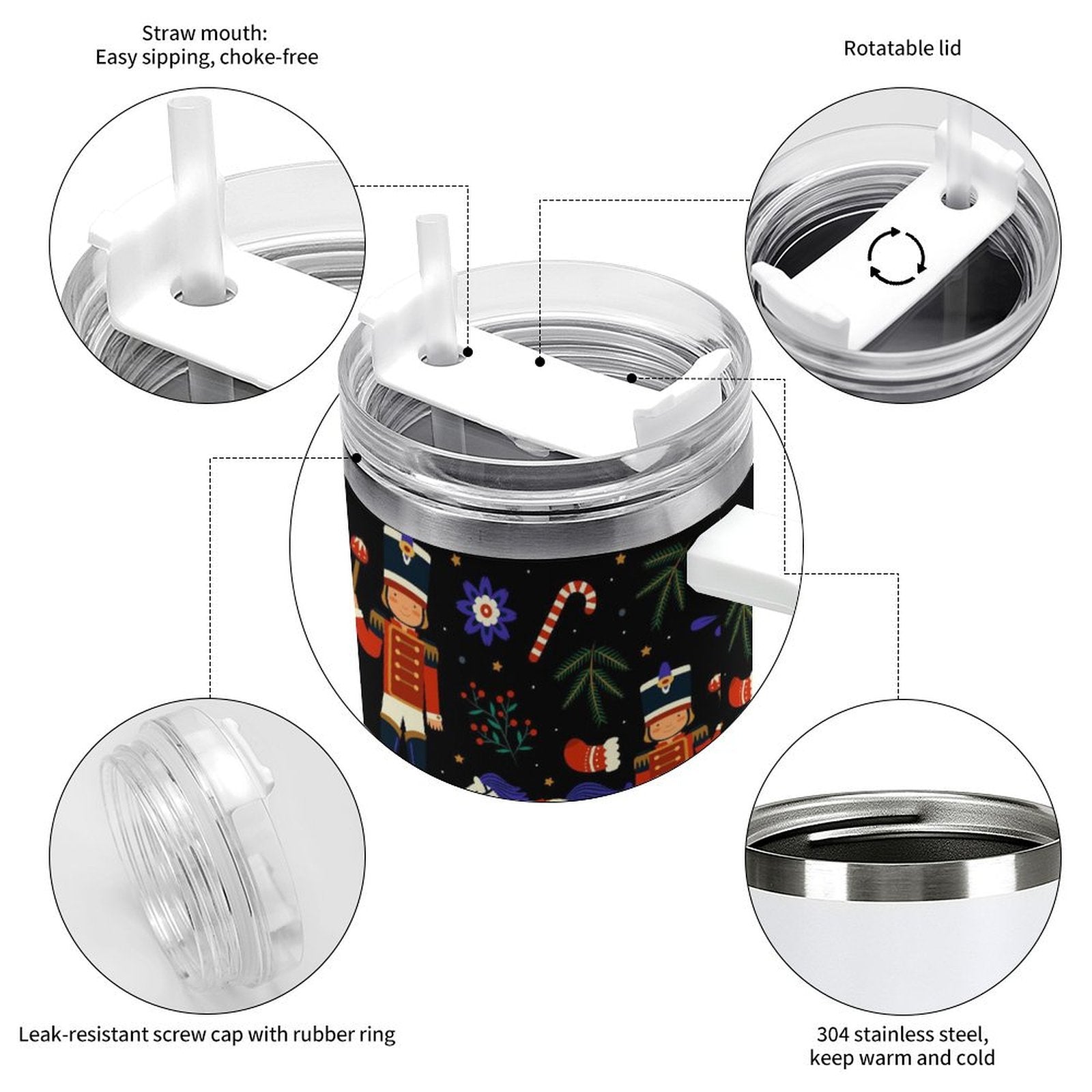 Straw mouth:
Easy sipping, choke-free

Rotatable lid

Leak-resistant screw cap with rubber ring

304 stainless steel,
keep warm and cold