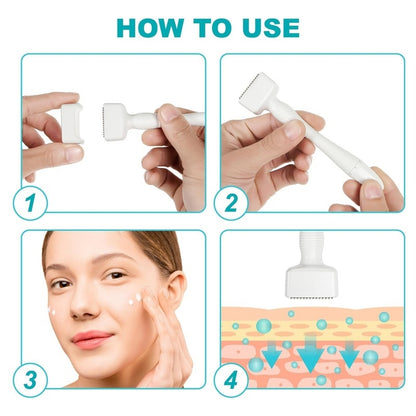 HOW TO USE

1

2

3

4