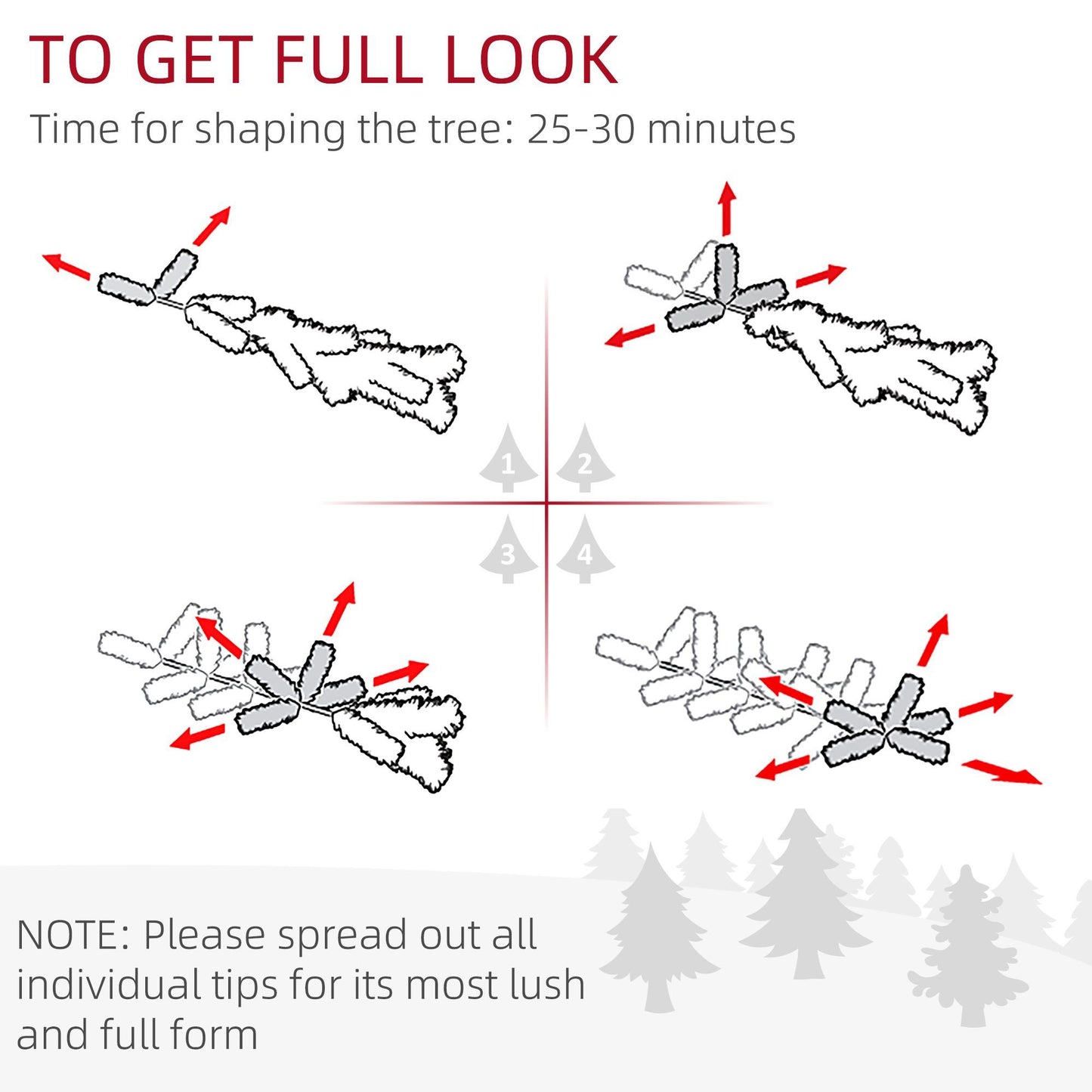 TO GET FULL LOOK
Time for shaping the tree: 25-30 minutes

1
2
3
4

NOTE: Please spread out all individual tips for its most lush and full form