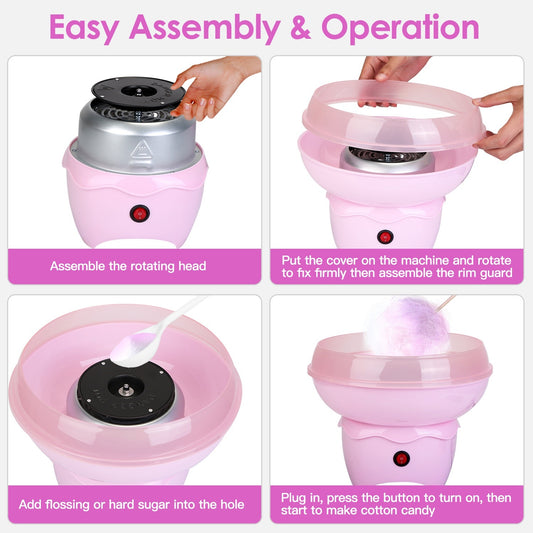 Easy Assembly & Operation

Assemble the rotating head

Put the cover on the machine and rotate to fix firmly then assemble the rim guard

Add flossing or hard sugar into the hole

Plug in, press the button to turn on, then start to make cotton candy