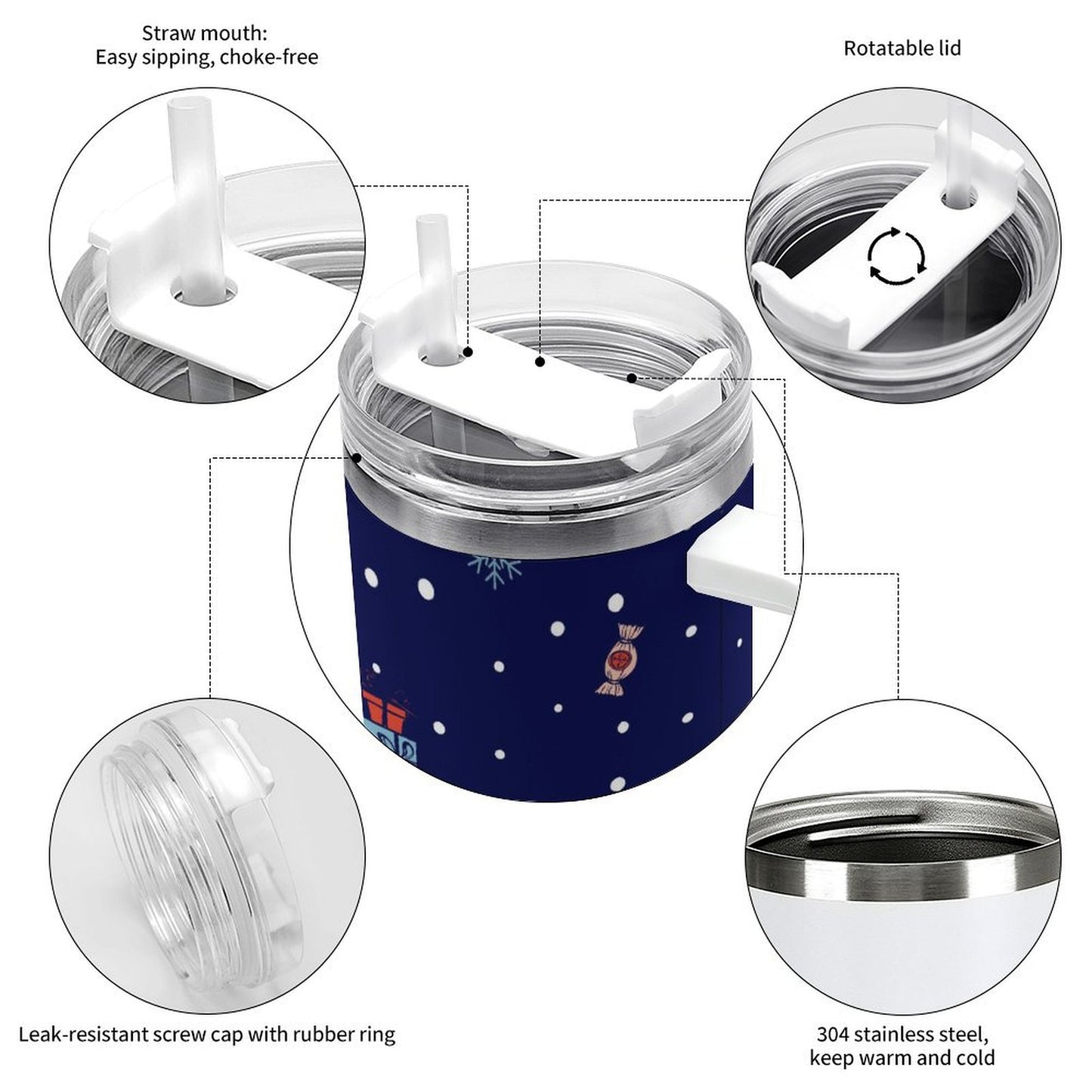 Straw mouth:
Easy sipping, choke-free

Rotatable lid

Leak-resistant screw cap with rubber ring

304 stainless steel,
keep warm and cold