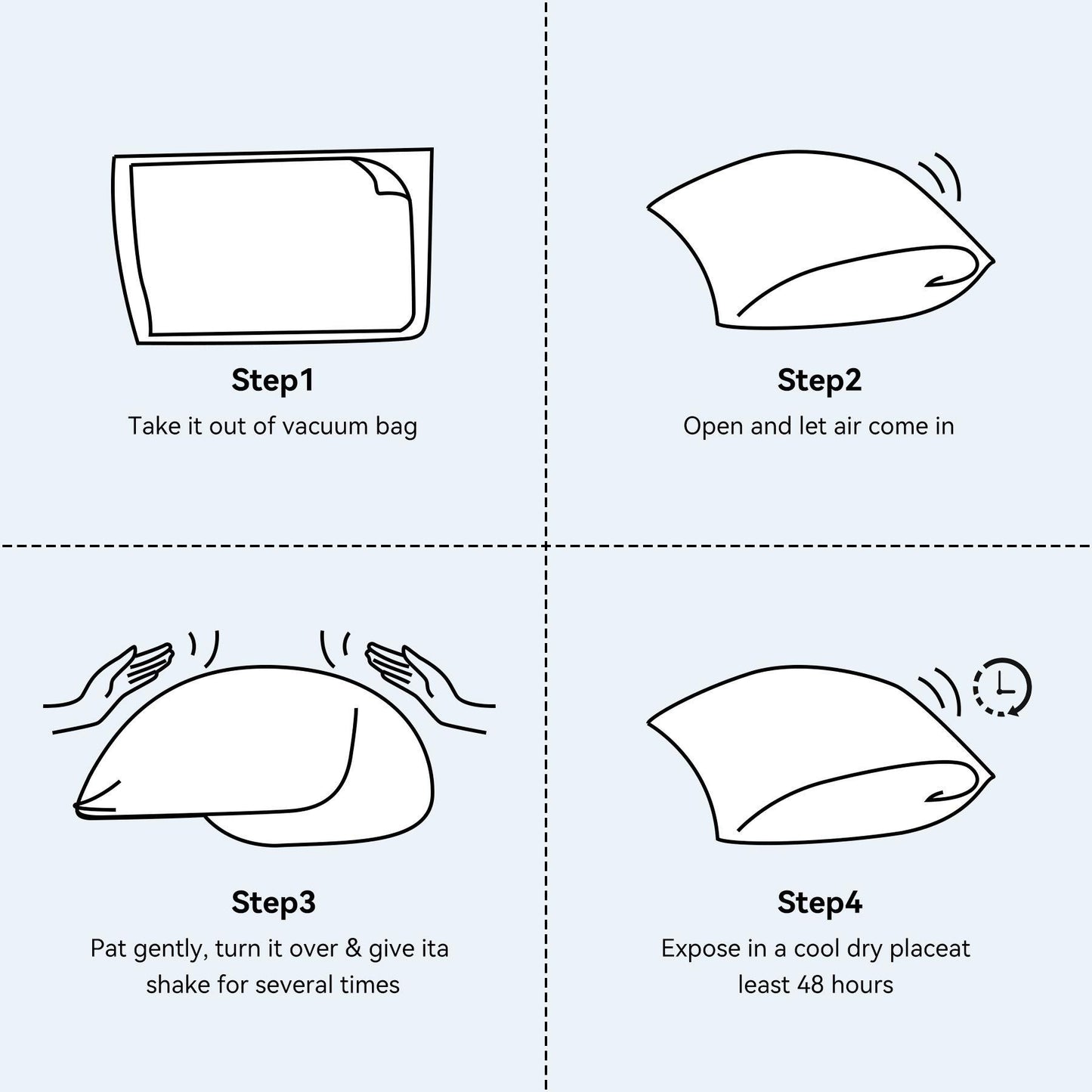 Step1
Take it out of vacuum bag

Step2
Open and let air come in

Step3
Pat gently, turn it over & give ita shake for several times

Step4
Expose in a cool dry placeat least 48 hours