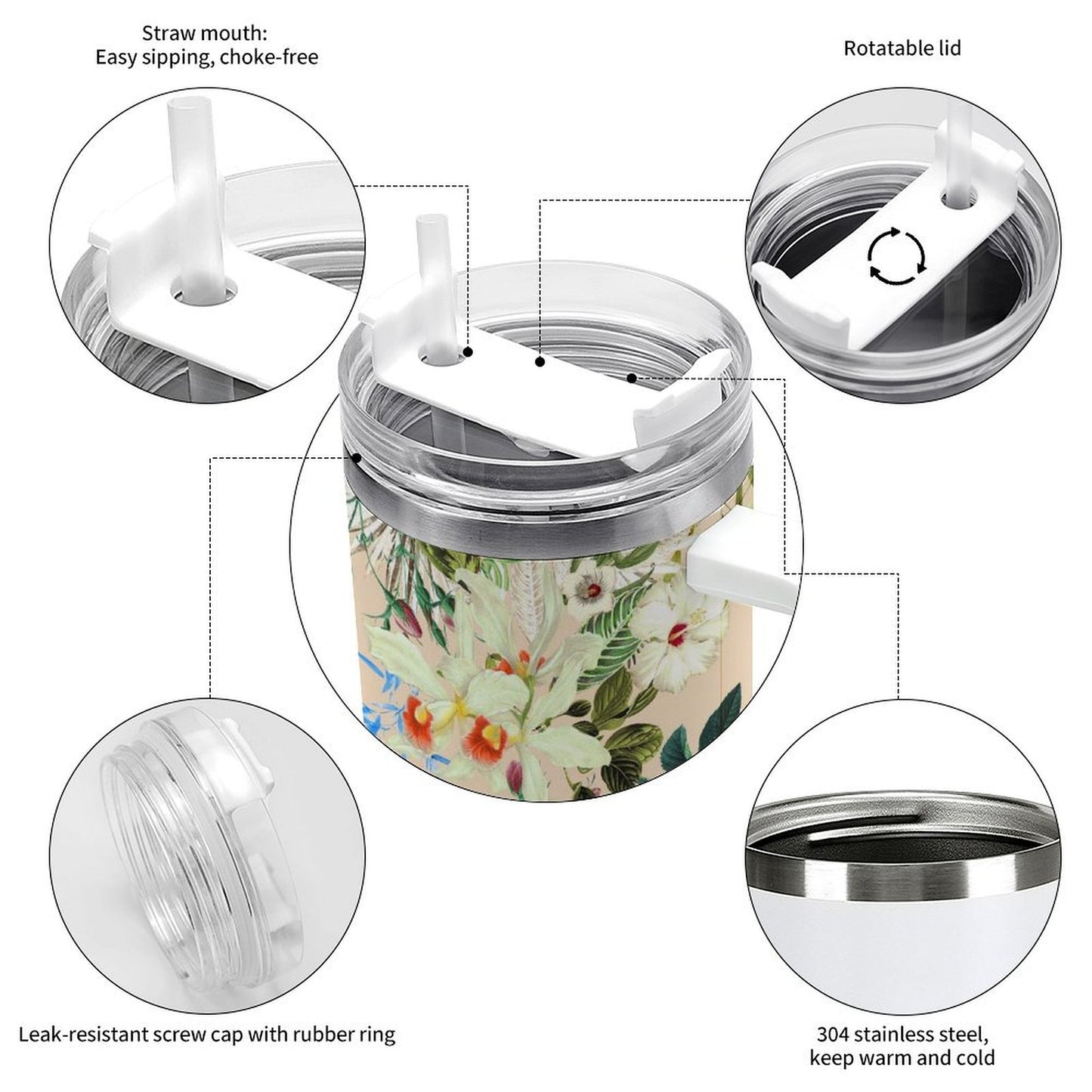 Straw mouth:
Easy sipping, choke-free

Rotatable lid

Leak-resistant screw cap with rubber ring

304 stainless steel,
keep warm and cold