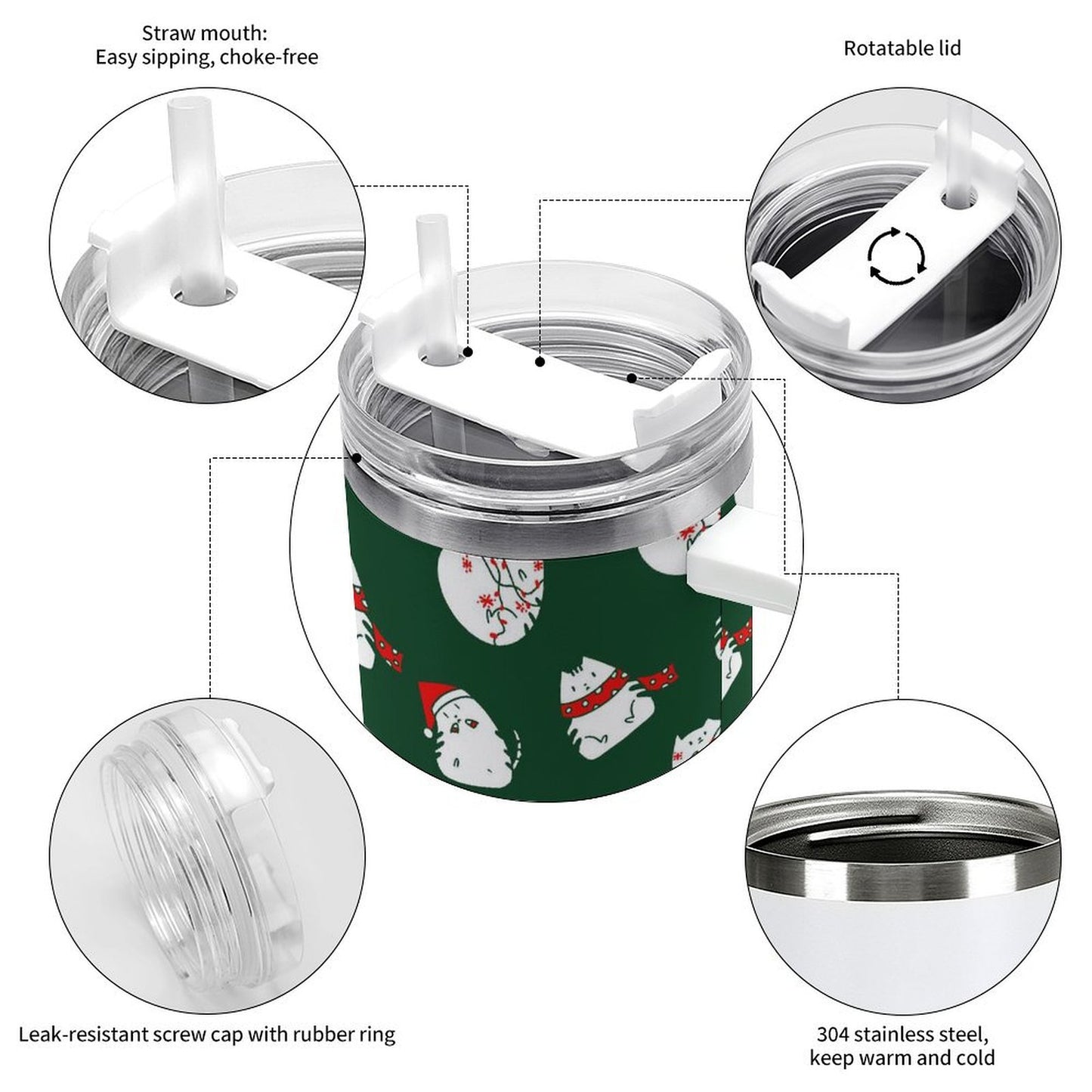 Straw mouth:
Easy sipping, choke-free

Rotatable lid

Leak-resistant screw cap with rubber ring

304 stainless steel,
keep warm and cold