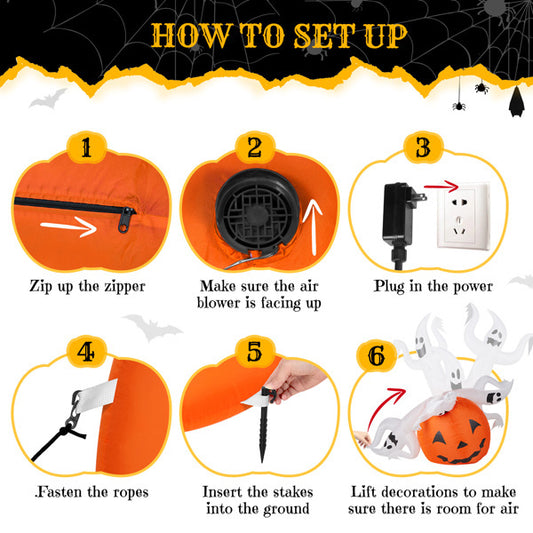 HOW TO SET UP

1

Zip up the zipper

2

Make sure the air blower is facing up

3

Plug in the power

4

.Fasten the ropes

5

Insert the stakes into the ground

6

Lift decorations to make sure there is room for air