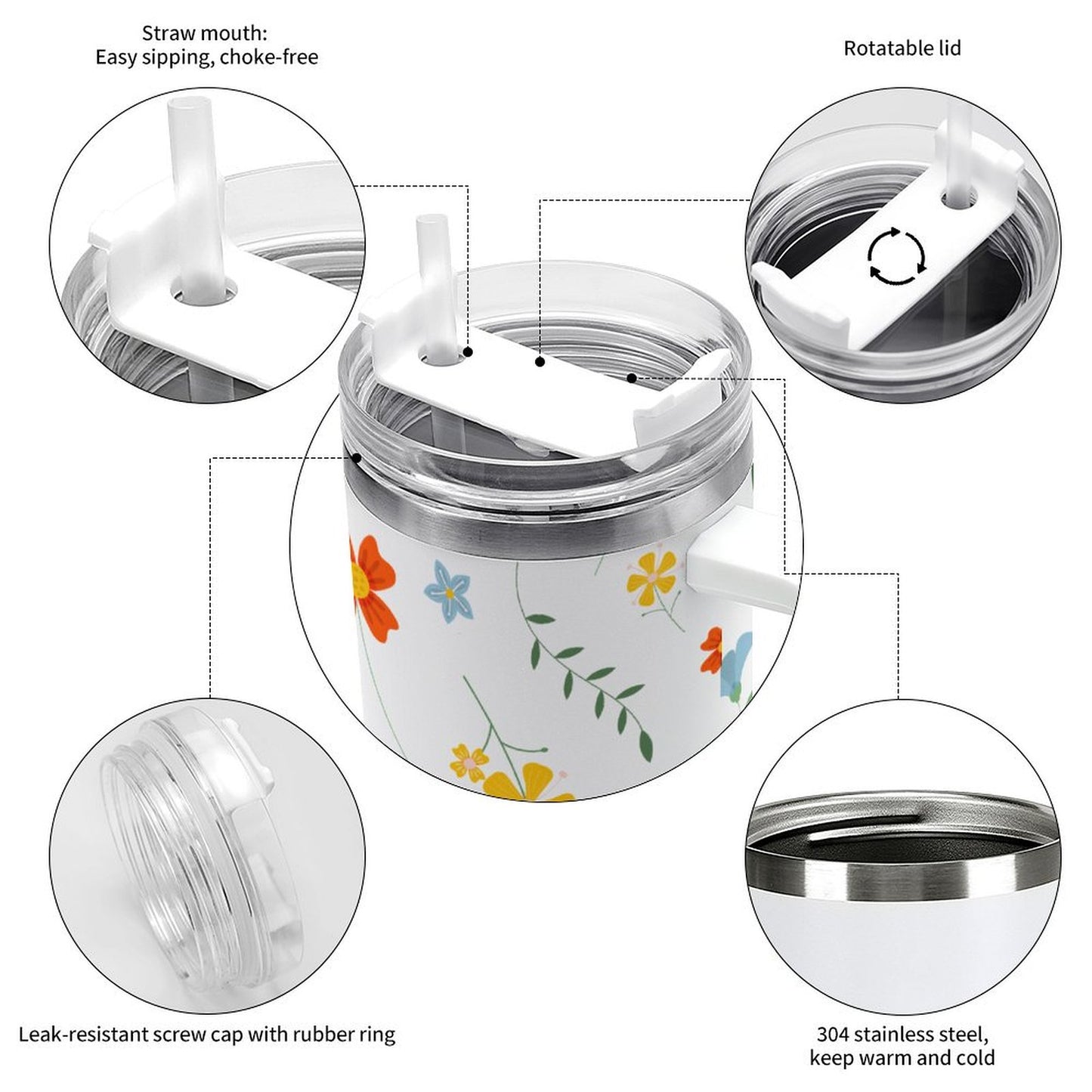 Straw mouth:
Easy sipping, choke-free

Rotatable lid

Leak-resistant screw cap with rubber ring

304 stainless steel,
keep warm and cold